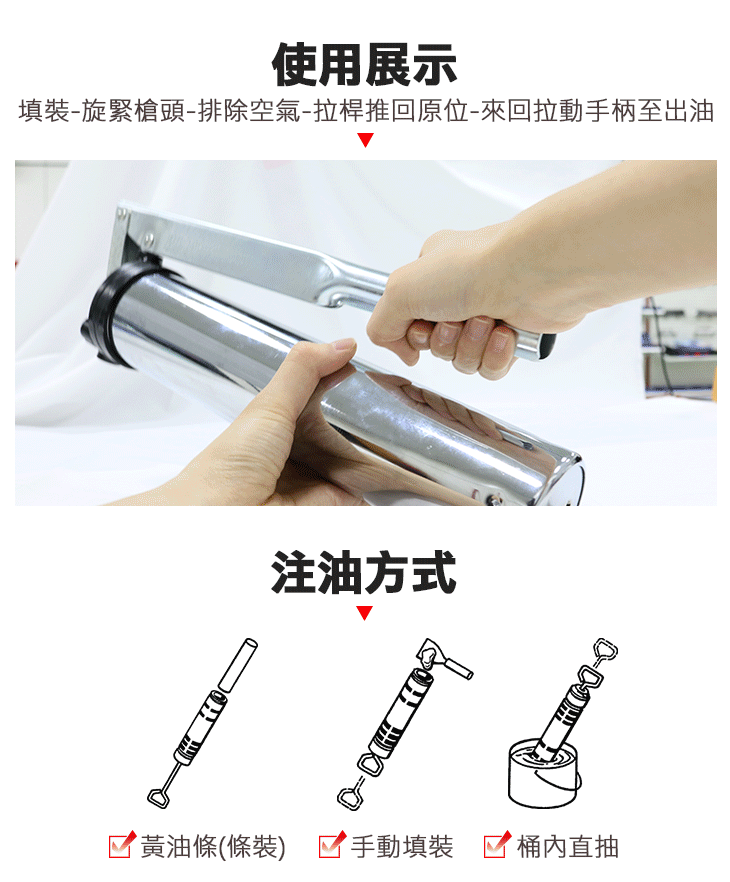 使用展示

填裝-旋緊槍頭-排除空氣-拉桿推回原位-來回拉動手柄至出油

注油方式

黃油條(條裝)
手動填裝
桶內直抽