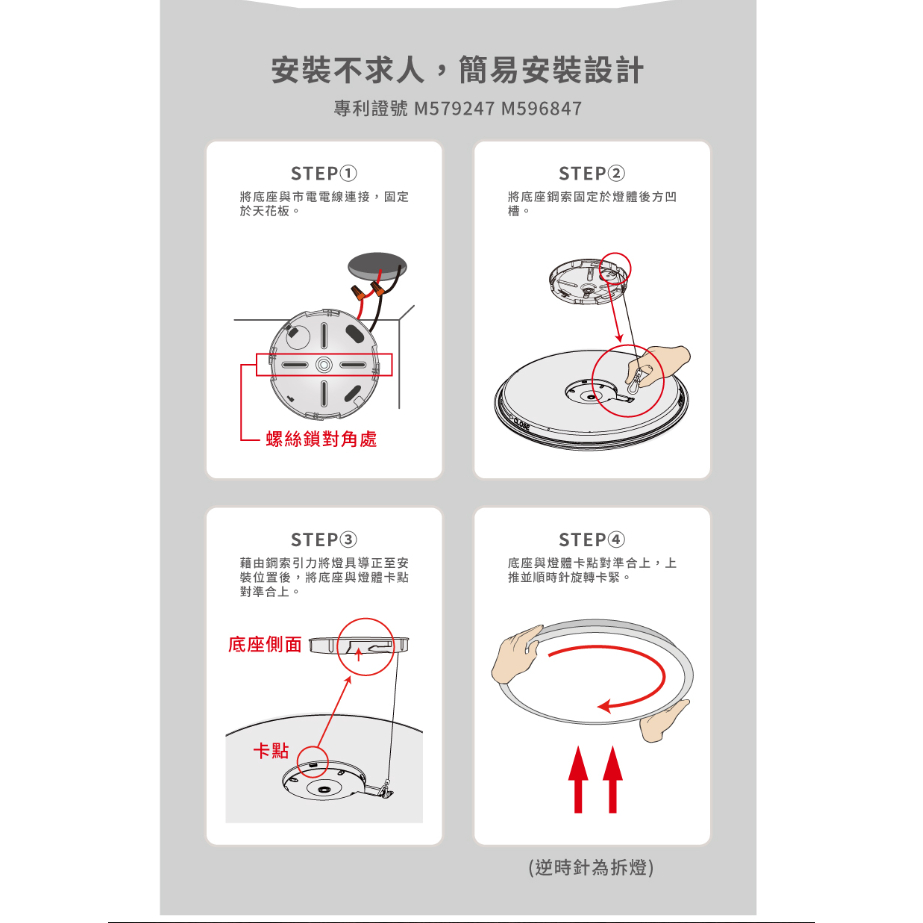 安裝不求人，簡易安裝設計

專利證號 M579247 M596847

STEP①

將底座與市電電線連接，固定於天花板。

螺絲鎖對角處

STEP②

將底座鋼索固定於燈體後方凹槽。

STEP③

藉由鋼索引力將燈具導正至安裝位置後，將底座與燈體卡點對準合上。

底座側面

卡點

STEP④

底座與燈體卡點對準合上，上推並順時針旋轉卡緊。

(逆時針為拆燈)