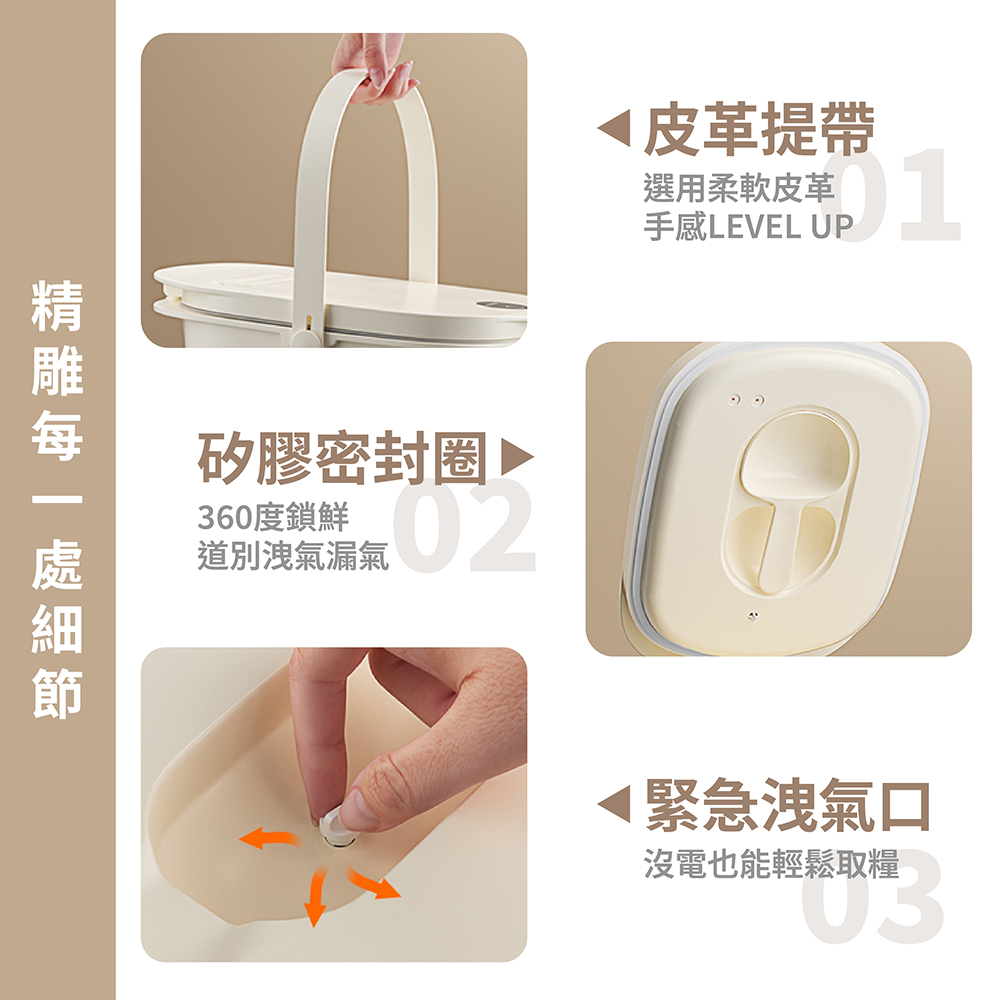 精雕每一處細節

皮革提帶
選用柔軟皮革
手感LEVEL UP
01

矽膠密封圈
360度鎖鮮
道別洩氣漏氣
02

緊急洩氣口
沒電也能輕鬆取糧
03