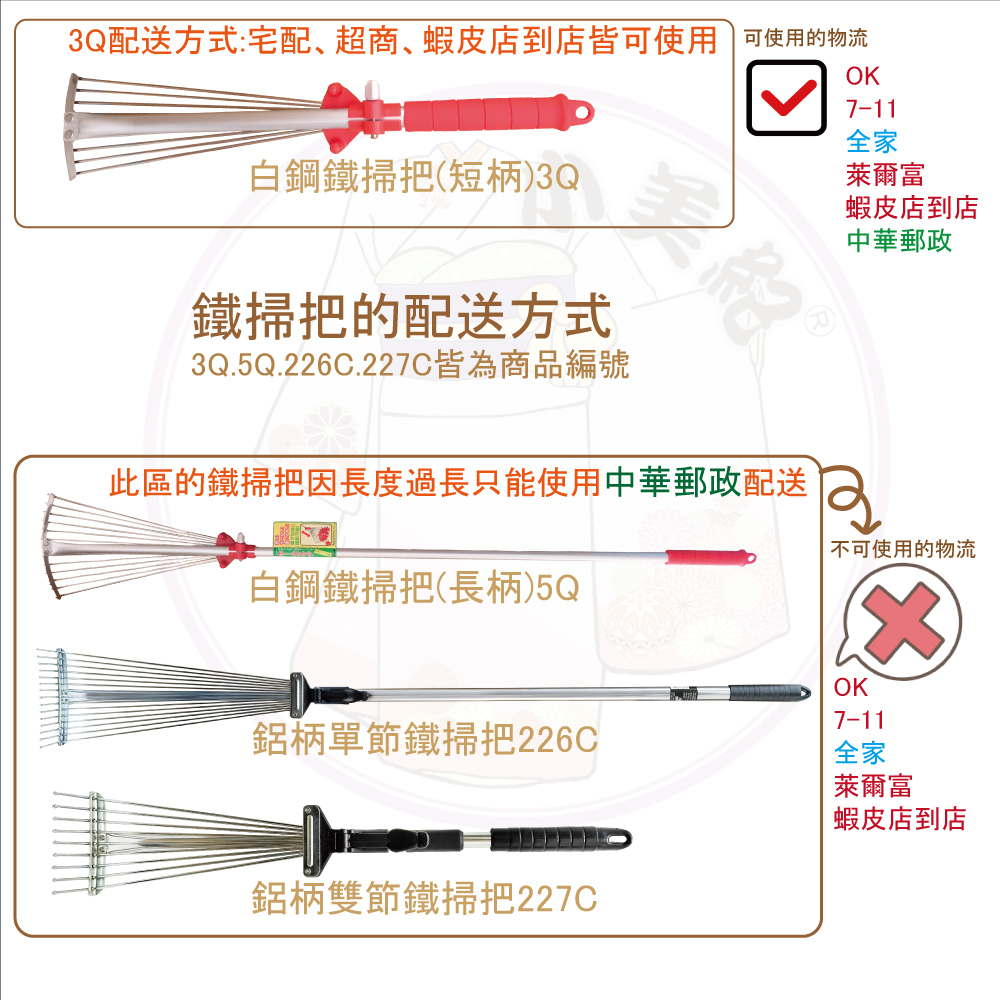 3Q配送方式:宅配、超商、蝦皮店到店皆可使用

白鋼鐵掃把(短柄)3Q

可使用的物流

OK
7-11
全家
萊爾富
蝦皮店到店
中華郵政

鐵掃把的配送方式
3Q.5Q.226C.227C皆為商品編號

此區的鐵掃把因長度過長只能使用中華郵政配送

白鋼鐵掃把(長柄)5Q

鋁柄單節鐵掃把226C

鋁柄雙節鐵掃把227C

不可使用的物流

OK
7-11
全家
萊爾富
蝦皮店到店