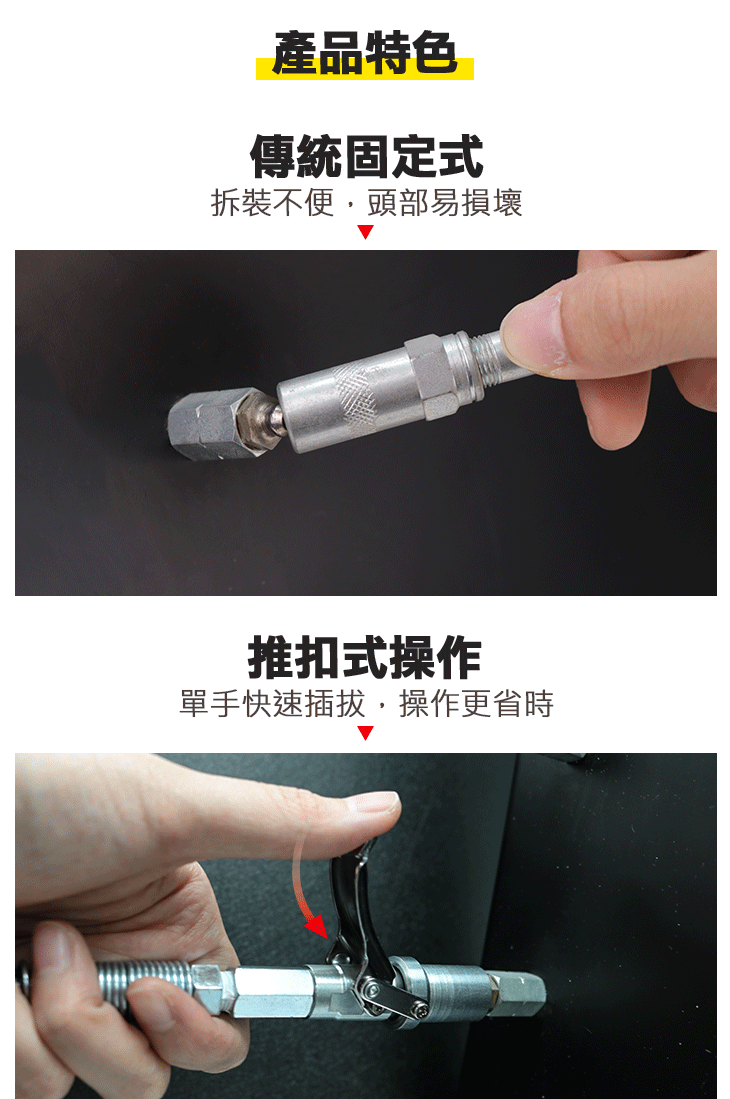 產品特色

傳統固定式
拆裝不便，頭部易損壞

推扣式操作
單手快速插拔，操作更省時