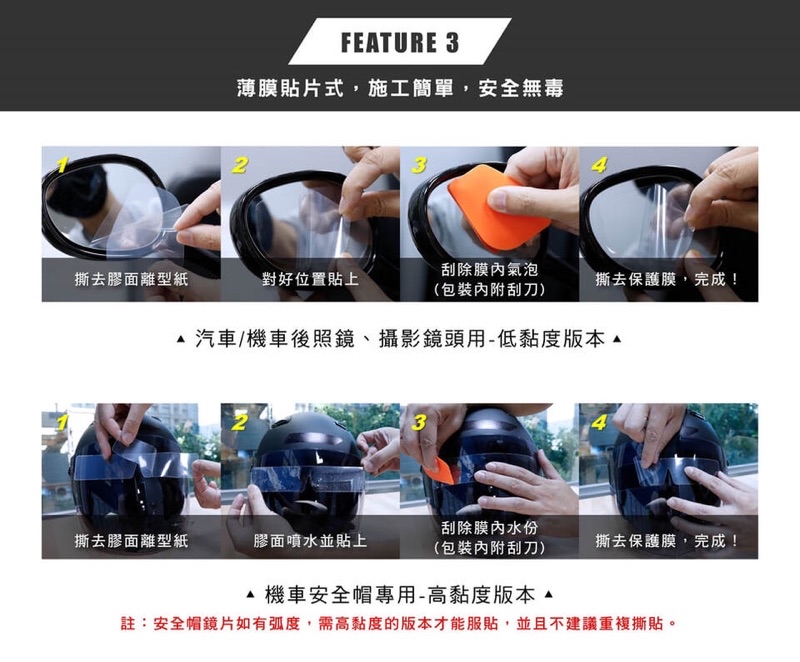 FEATURE 3

薄膜貼片式，施工簡單，安全無毒

1
撕去膠面離型紙

2
對好位置貼上

3
刮除膜內氣泡
(包裝內附刮刀)

4
撕去保護膜，完成！

▲ 汽車/機車後照鏡、攝影鏡頭用-低黏度版本 ▲

1
撕去膠面離型紙

2
膠面噴水並貼上

3
刮除膜內水份
(包裝內附刮刀)

4
撕去保護膜，完成！

▲ 機車安全帽專用-高黏度版本 ▲

註：安全帽鏡片如有弧度，需高黏度的版本才能服貼，並且不建議重複撕貼。