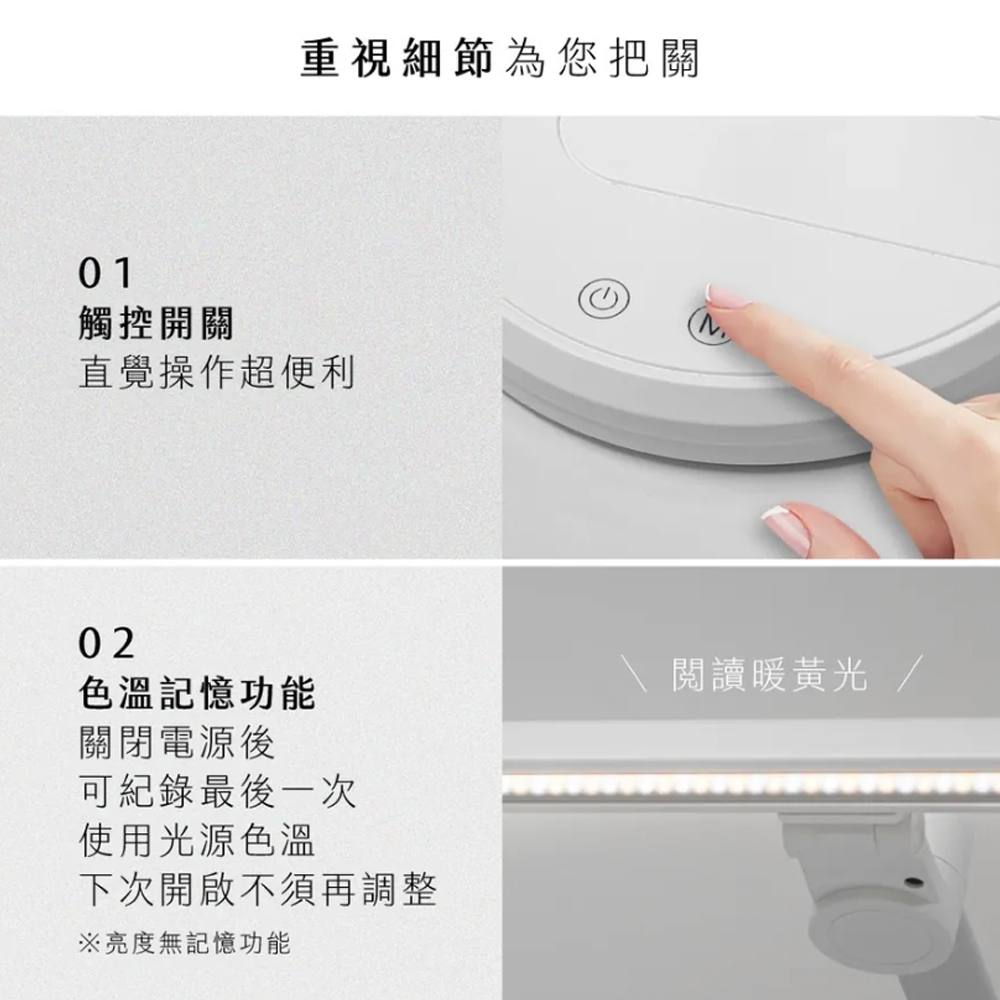 重視細節為您把關

01
觸控開關
直覺操作超便利

M

02
色溫記憶功能
關閉電源後
可紀錄最後一次
使用光源色溫
下次開啟不須再調整

※亮度無記憶功能

\ 閱讀暖黃光 /