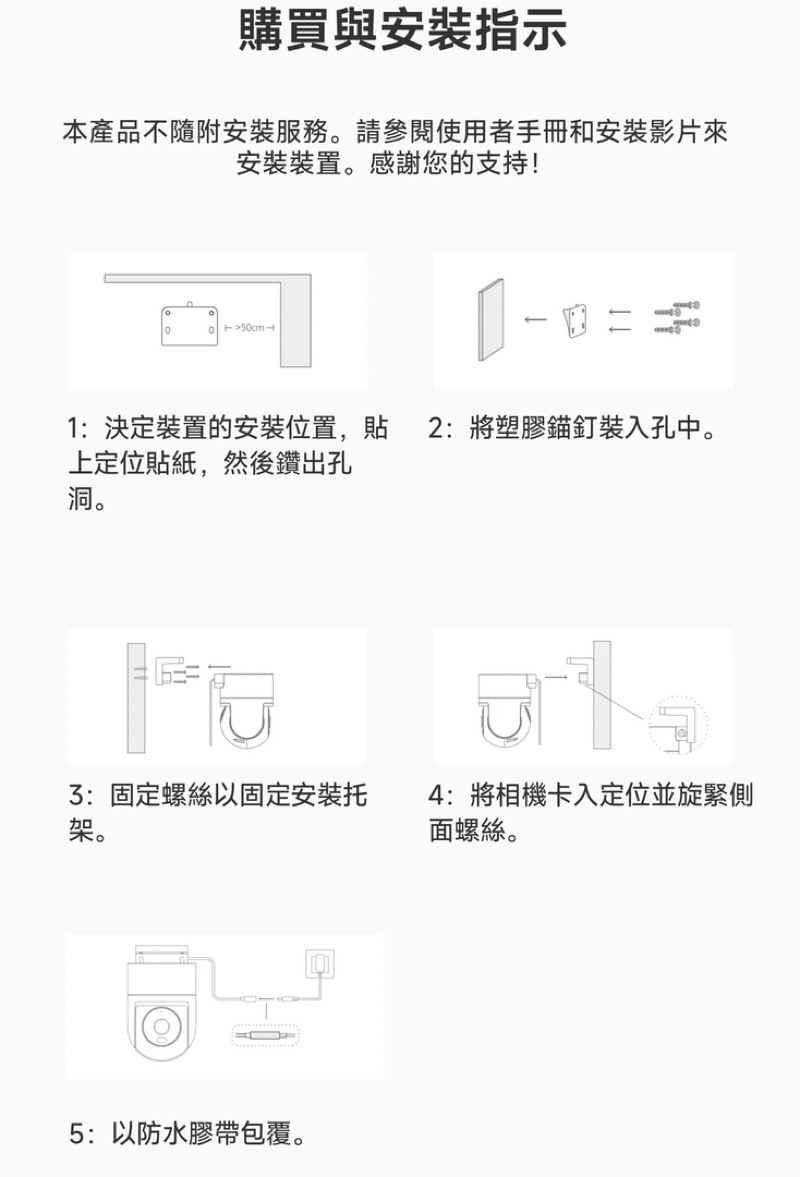 購買與安裝指示

本產品不隨附安裝服務。請參閱使用者手冊和安裝影片來安裝裝置。感謝您的支持!

>50cm

1：決定裝置的安裝位置，貼上定位貼紙，然後鑽出孔洞。

2：將塑膠錨釘裝入孔中。

3：固定螺絲以固定安裝托架。

4：將相機卡入定位並旋緊側面螺絲。

5：以防水膠帶包覆。