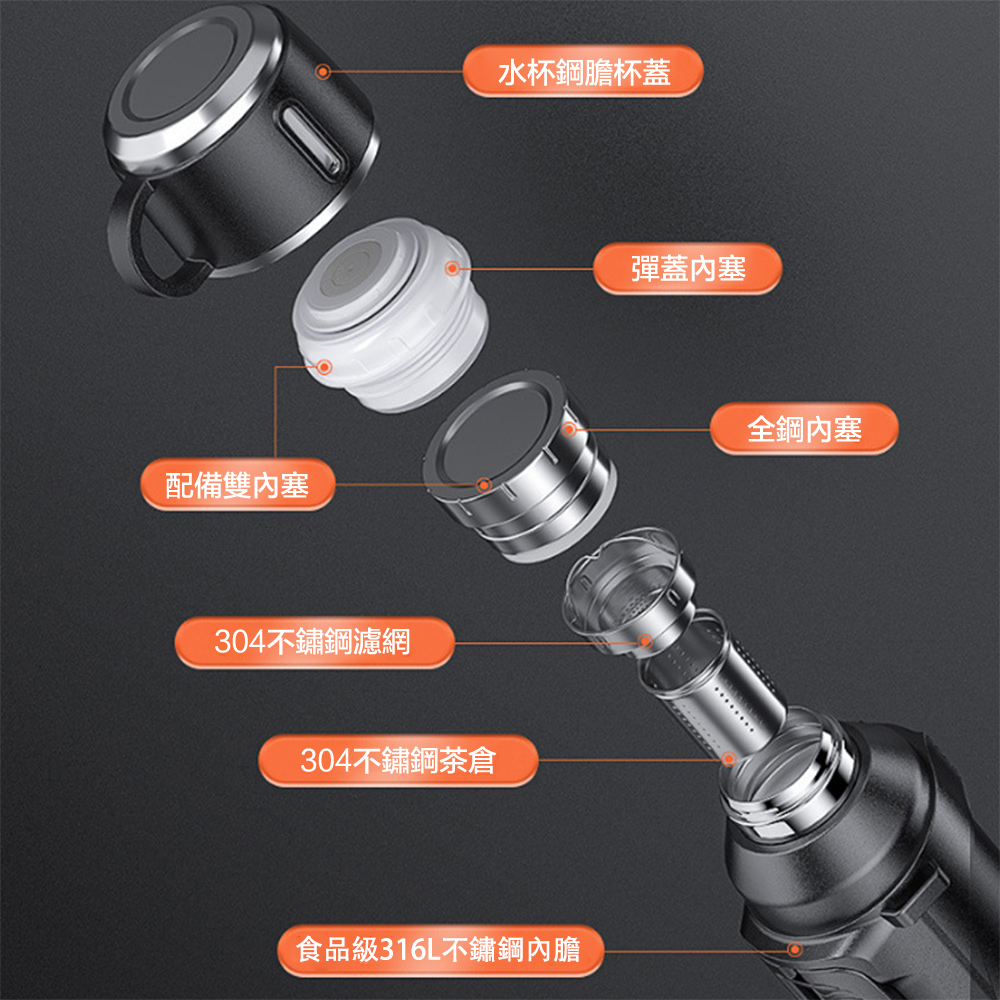 水杯鋼膽杯蓋

彈蓋內塞

全鋼內塞

配備雙內塞

304不鏽鋼濾網

304不鏽鋼茶倉

食品級316L不鏽鋼內膽