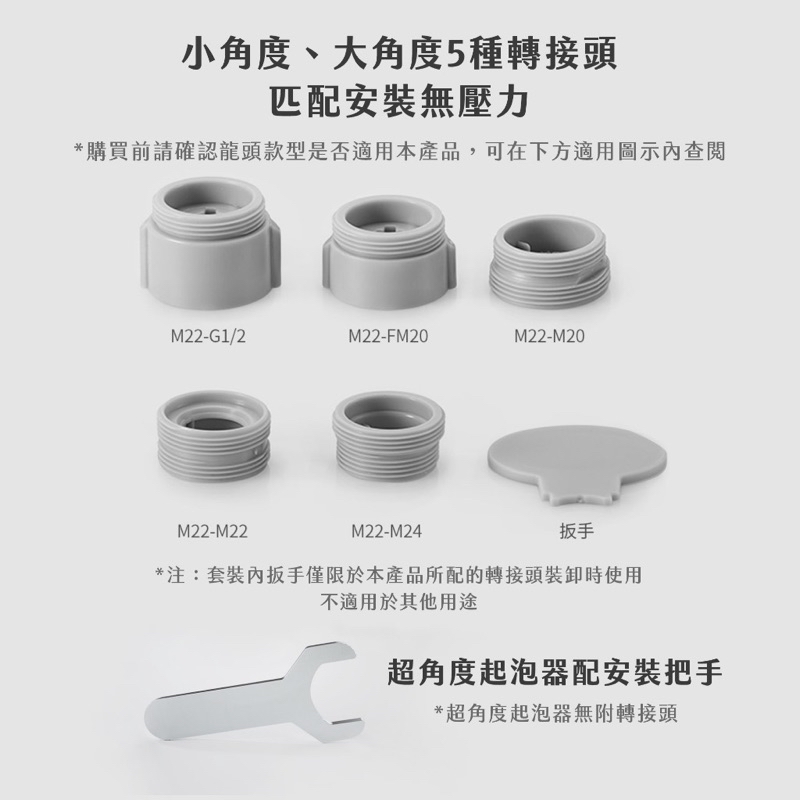 小角度、大角度5種轉接頭
匹配安裝無壓力

*購買前請確認龍頭款型是否適用本產品，可在下方適用圖示內查閱

M22-G1/2
M22-FM20
M22-M20

M22-M22
M22-M24
扳手

*注：套裝內扳手僅限於本產品所配的轉接頭裝卸時使用
不適用於其他用途

超角度起泡器配安裝把手
*超角度起泡器無附轉接頭