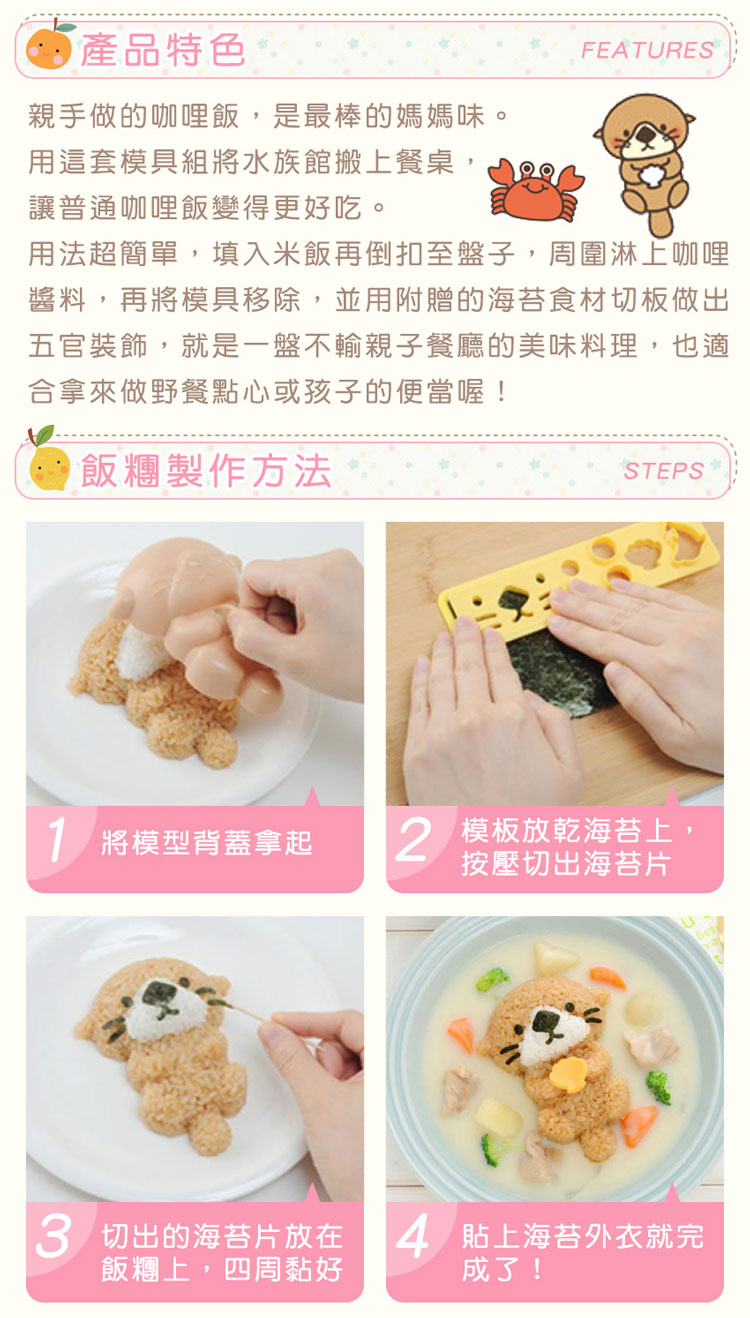 產品特色 FEATURES

親手做的咖哩飯，是最棒的媽媽味。
用這套模具組將水族館搬上餐桌，
讓普通咖哩飯變得更好吃。
用法超簡單，填入米飯再倒扣至盤子，周圍淋上咖哩醬料，再將模具移除，並用附贈的海苔食材切板做出五官裝飾，就是一盤不輸親子餐廳的美味料理，也適合拿來做野餐點心或孩子的便當喔！

飯糰製作方法 STEPS

1 將模型背蓋拿起

2 模板放乾海苔上，按壓切出海苔片

3 切出的海苔片放在飯糰上，四周黏好

4 貼上海苔外衣就完成了！