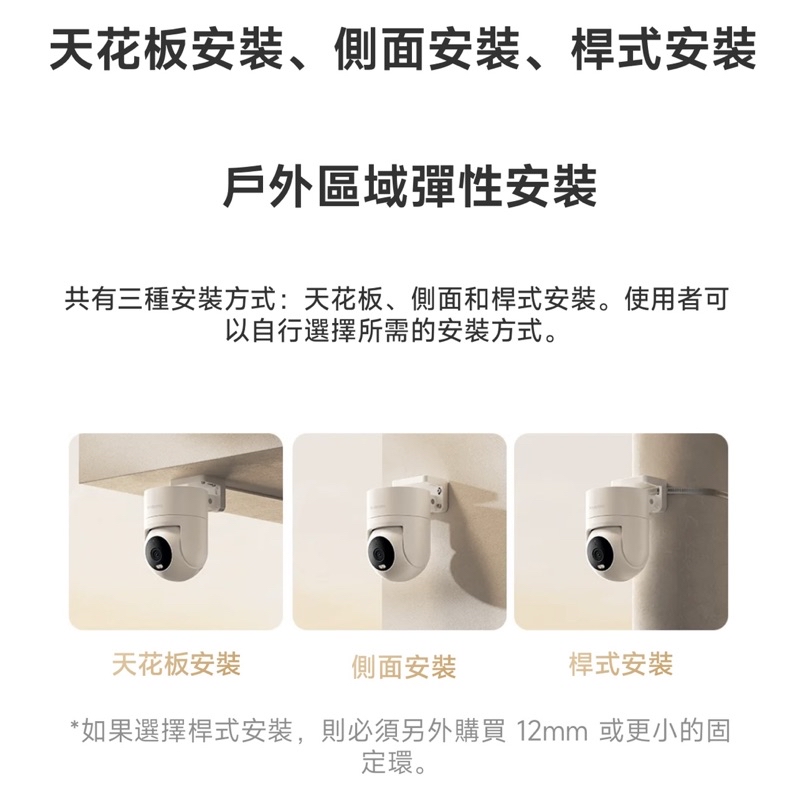 天花板安裝、側面安裝、桿式安裝

戶外區域彈性安裝

共有三種安裝方式：天花板、側面和桿式安裝。使用者可以自行選擇所需的安裝方式。

天花板安裝

側面安裝

桿式安裝

*如果選擇桿式安裝，則必須另外購買 12mm 或更小的固定環。