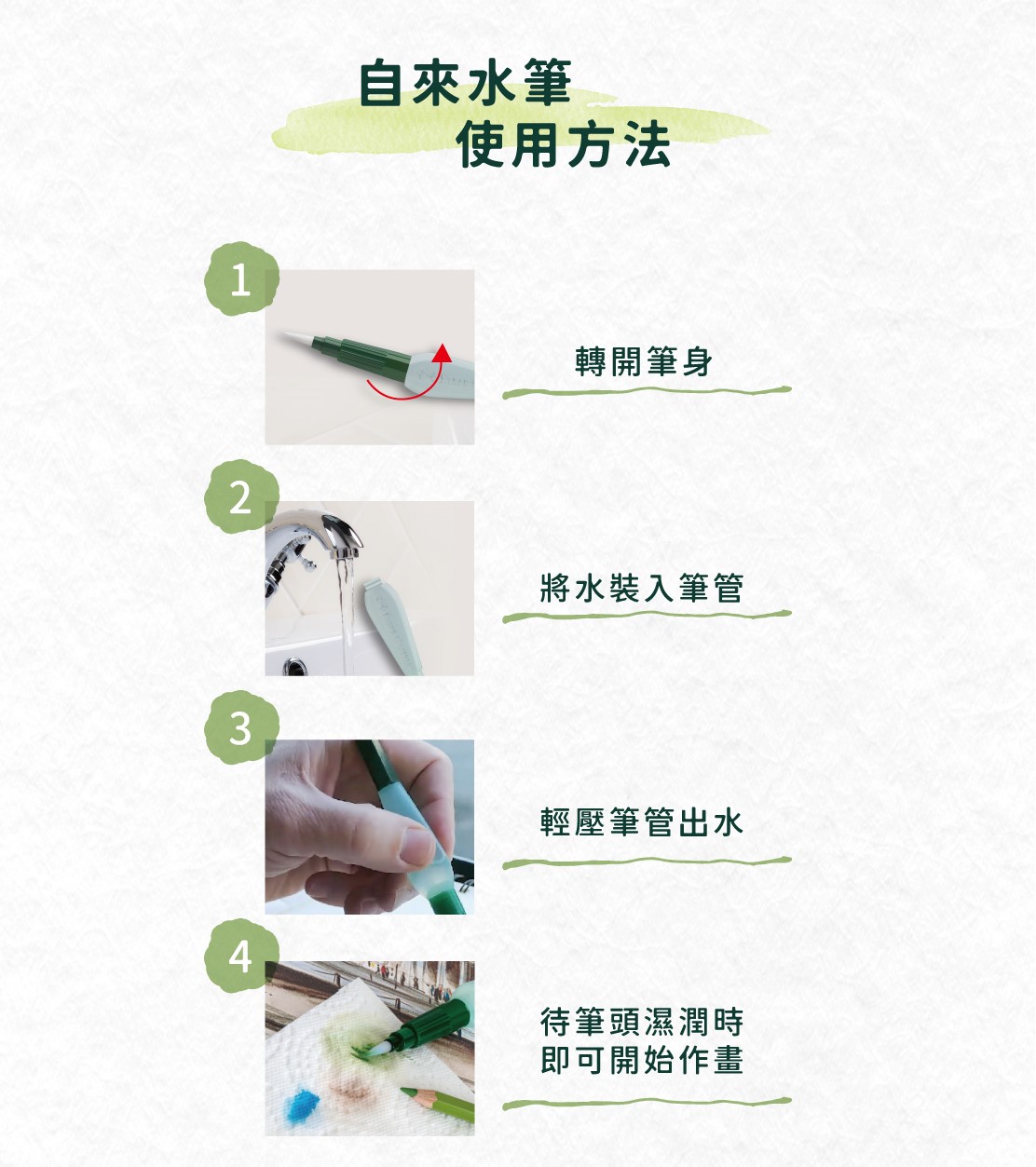 自來水筆
使用方法

1

轉開筆身

2

將水裝入筆管

3

輕壓筆管出水

4

待筆頭濕潤時
即可開始作畫