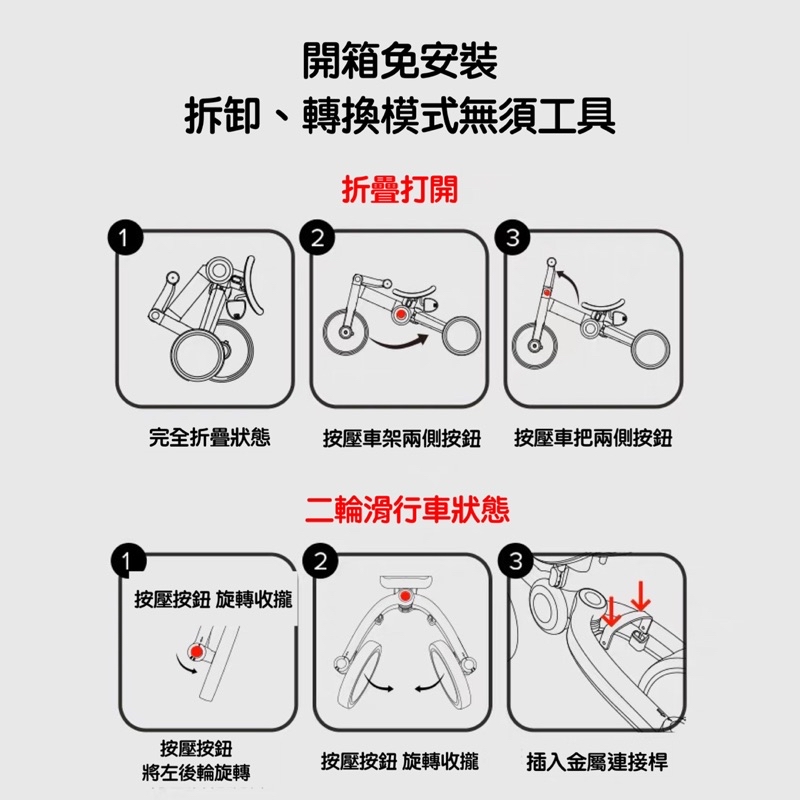 開箱免安裝
拆卸、轉換模式無須工具

折疊打開

1

2

3

完全折疊狀態

按壓車架兩側按鈕

按壓車把兩側按鈕

二輪滑行車狀態

1
按壓按鈕 旋轉收攏

2

3

按壓按鈕
將左後輪旋轉

按壓按鈕 旋轉收攏

插入金屬連接桿