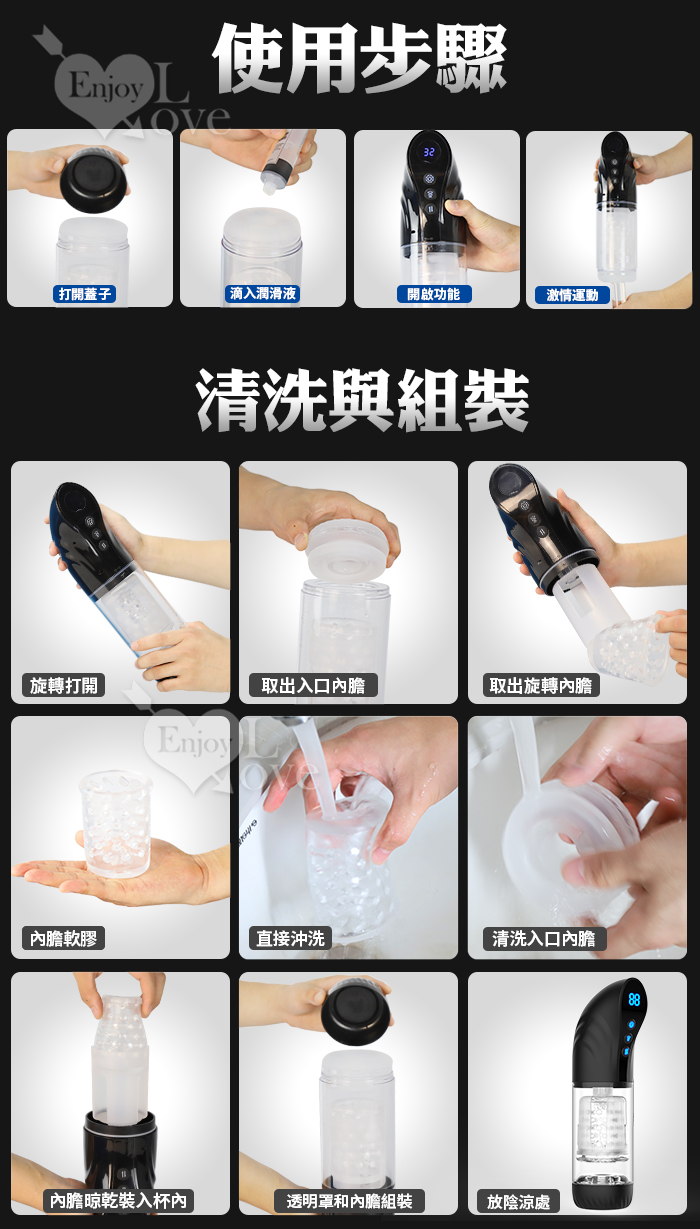 Enjoy Love

使用步驟

打開蓋子

滴入潤滑液

32

開啟功能

激情運動

清洗與組裝

旋轉打開

取出入口內膽

取出旋轉內膽

Enjoy Love

內膽軟膠

直接沖洗

清洗入口內膽

內膽晾乾裝入杯內

透明罩和內膽組裝

88

放陰涼處