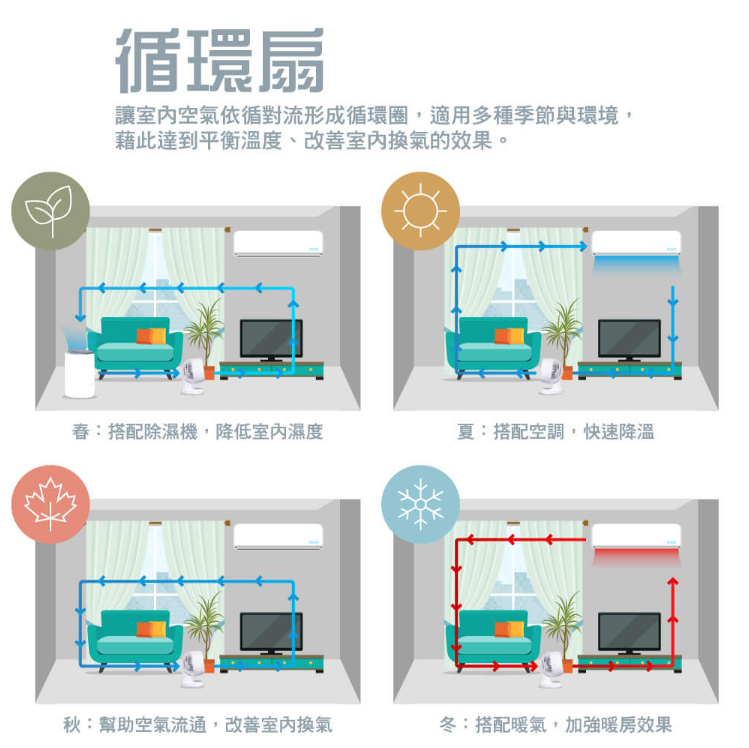 循環扇

讓室內空氣依循對流形成循環圈，適用多種季節與環境，藉此達到平衡溫度、改善室內換氣的效果。

春：搭配除濕機，降低室內濕度

夏：搭配空調，快速降溫

秋：幫助空氣流通，改善室內換氣

冬：搭配暖氣，加強暖房效果