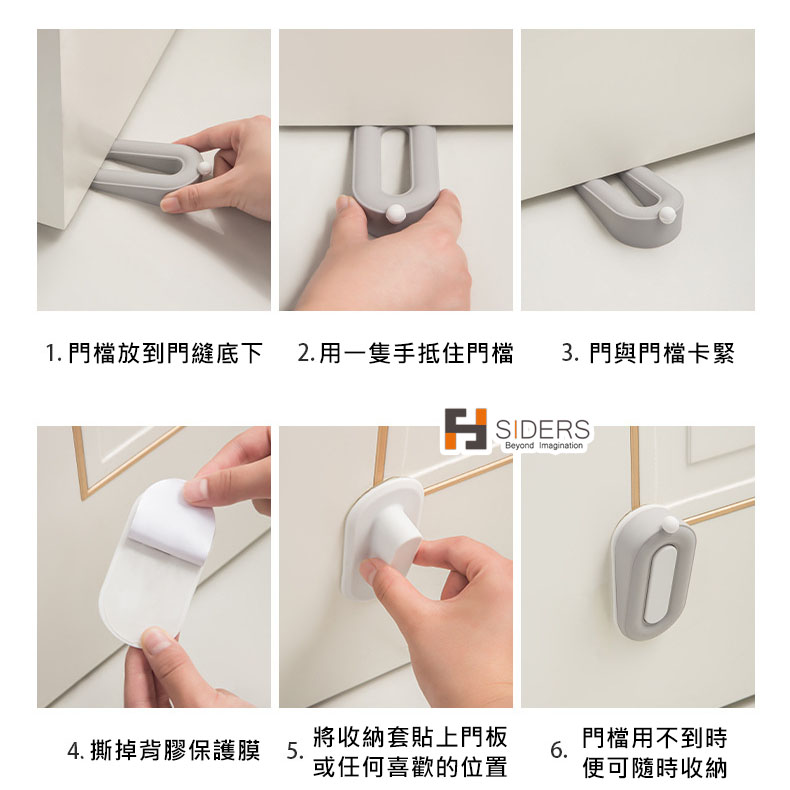 1. 門檔放到門縫底下

2. 用一隻手抵住門檔

3. 門與門檔卡緊

SIDERS
Beyond Imagination

4. 撕掉背膠保護膜

5. 將收納套貼上門板或任何喜歡的位置

6. 門檔用不到時便可隨時收納