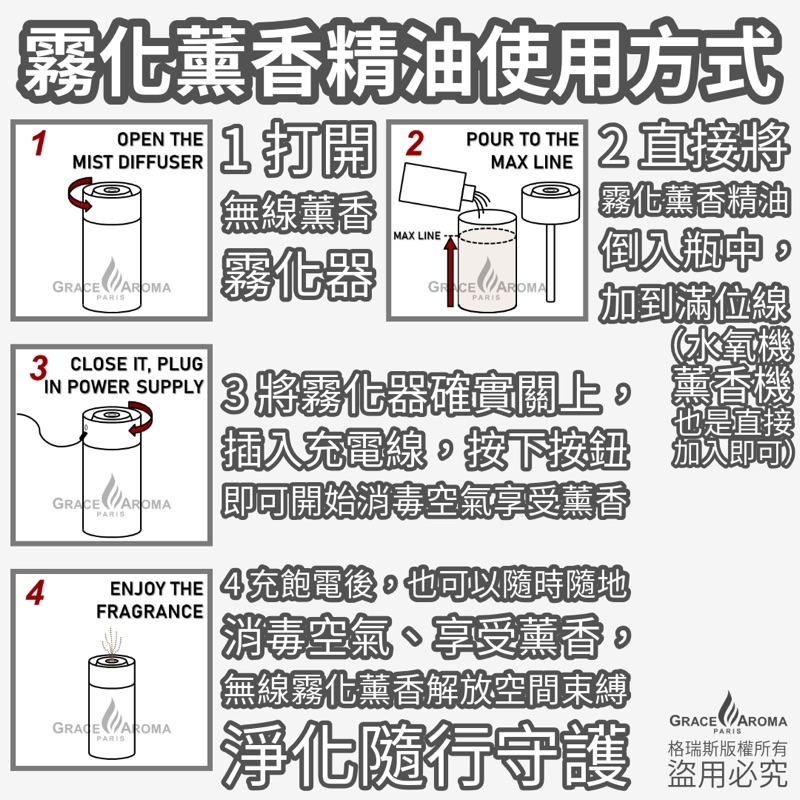 霧化薰香精油使用方式

1 OPEN THE MIST DIFFUSER

GRACE AROMA PARIS

1 打開
無線薰香
霧化器

2 POUR TO THE MAX LINE

MAX LINE

GRACE AROMA PARIS

2 直接將
霧化薰香精油
倒入瓶中，
加到滿位線
(水氧機
薰香機
也是直接
加入即可)

3 CLOSE IT, PLUG IN POWER SUPPLY

GRACE AROMA PARIS

3 將霧化器確實關上，
插入充電線，按下按鈕
即可開始消毒空氣享受薰香

4 ENJOY THE FRAGRANCE

GRACE AROMA PARIS

4 充飽電後，也可以隨時隨地
消毒空氣、享受薰香，
無線霧化薰香解放空間束縛
淨化隨行守護

GRACE AROMA PARIS
格瑞斯版權所有
盜用必究