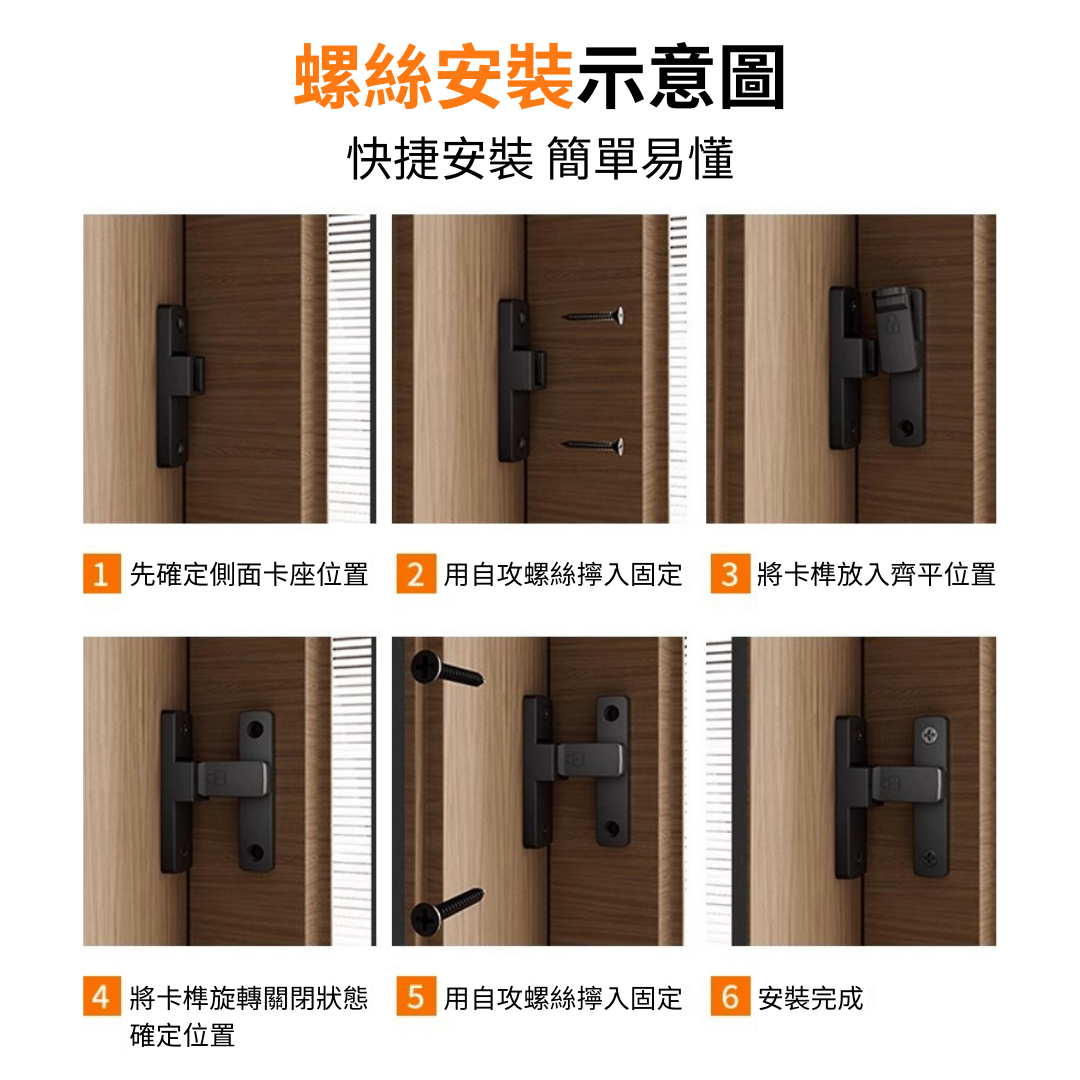 螺絲安裝示意圖

快捷安裝 簡單易懂

1 先確定側面卡座位置

2 用自攻螺絲擰入固定

3 將卡榫放入齊平位置

4 將卡榫旋轉關閉狀態確定位置

5 用自攻螺絲擰入固定

6 安裝完成