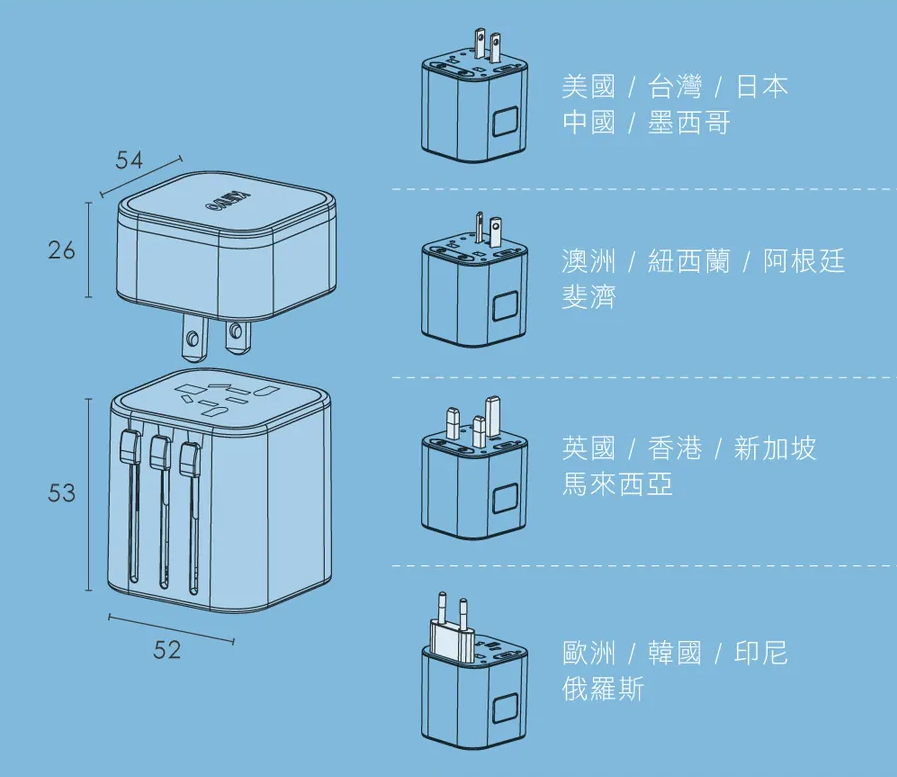 54

26

53

52

美國 / 台灣 / 日本
中國 / 墨西哥

澳洲 / 紐西蘭 / 阿根廷
斐濟

英國 / 香港 / 新加坡
馬來西亞

歐洲 / 韓國 / 印尼
俄羅斯