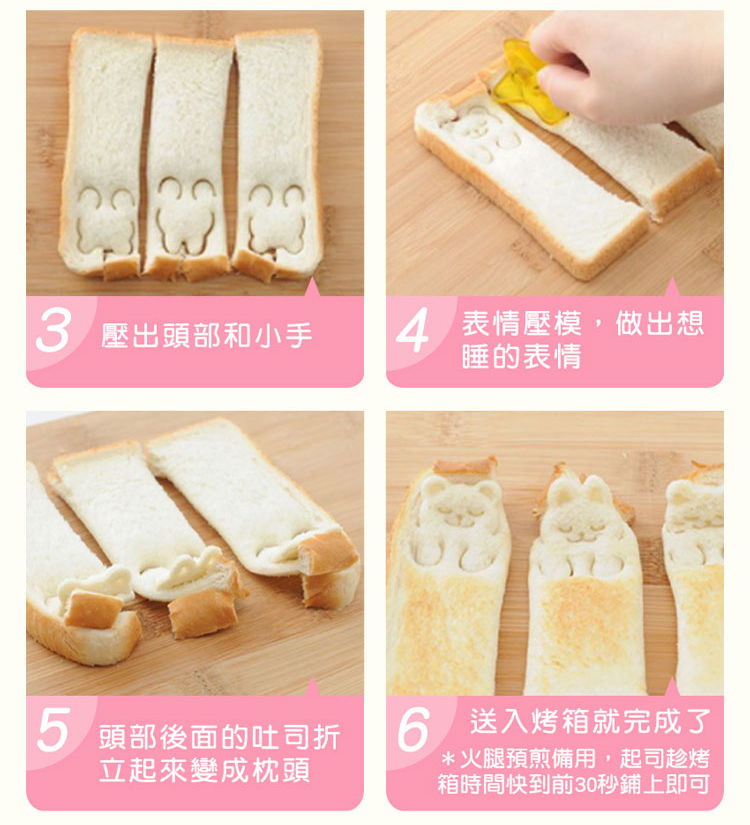 3 壓出頭部和小手

4 表情壓模，做出想睡的表情

5 頭部後面的吐司折立起來變成枕頭

6 送入烤箱就完成了
＊火腿預煎備用，起司趁烤箱時間快到前30秒鋪上即可