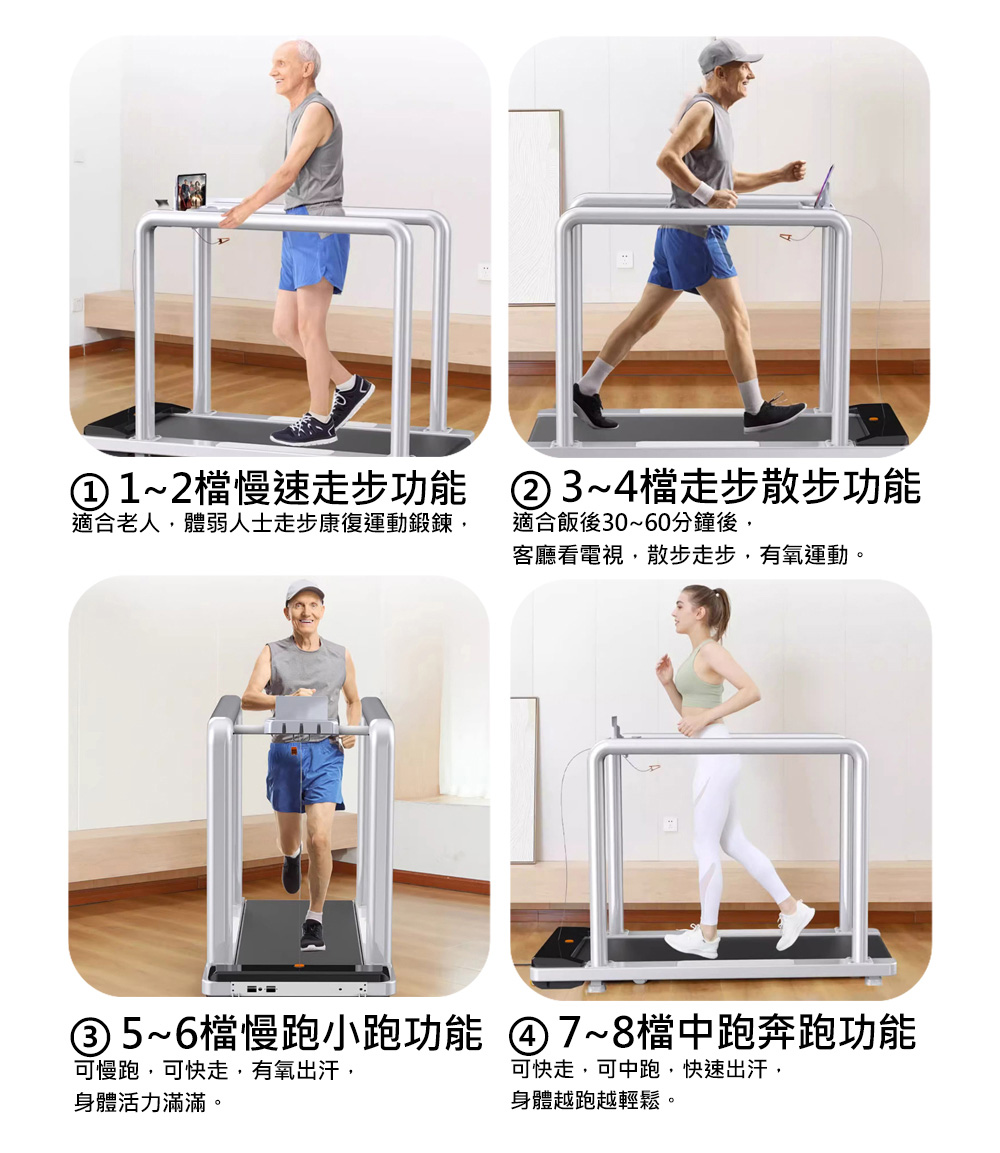 ① 1~2檔慢速走步功能
適合老人，體弱人士走步康復運動鍛鍊，

② 3~4檔走步散步功能
適合飯後30~60分鐘後，
客廳看電視，散步走步，有氧運動。

③ 5~6檔慢跑小跑功能
可慢跑，可快走，有氧出汗，
身體活力滿滿。

④ 7~8檔中跑奔跑功能
可快走，可中跑，快速出汗，
身體越跑越輕鬆。