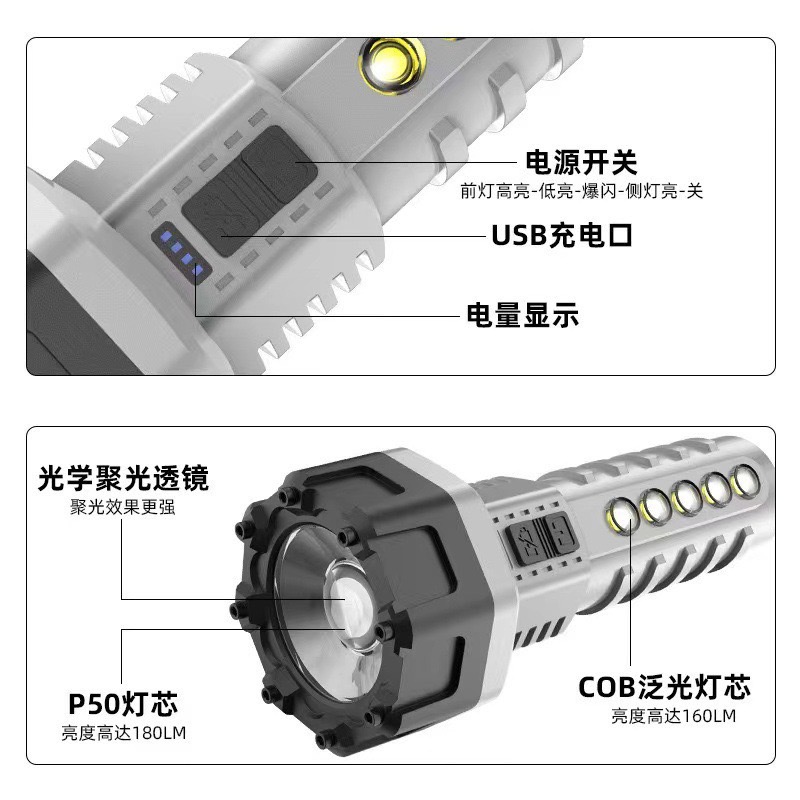 电源开关
前灯高亮-低亮-爆闪-侧灯亮-关

USB充电口

电量显示

光学聚光透镜
聚光效果更强

P50灯芯
亮度高达180LM

COB泛光灯芯
亮度高达160LM