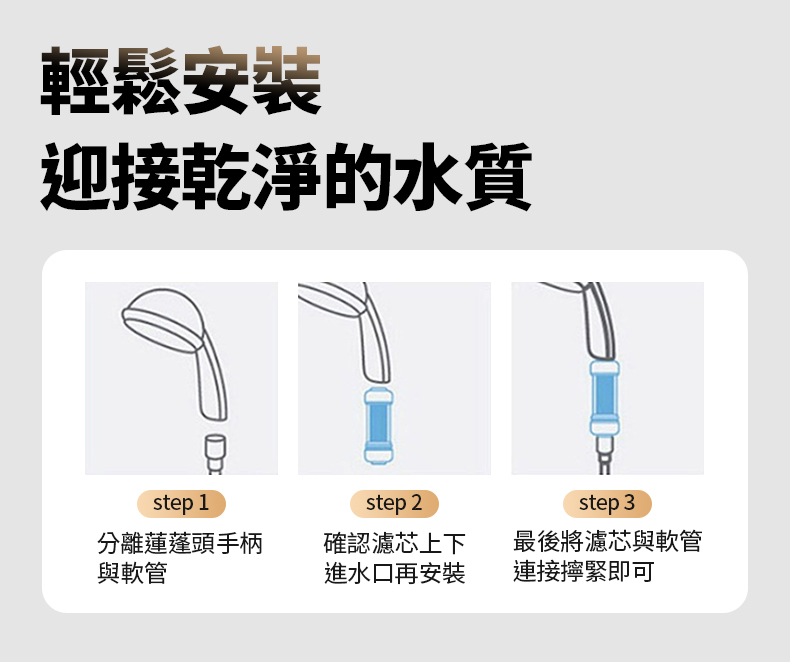 輕鬆安裝
迎接乾淨的水質

step 1
分離蓮蓬頭手柄與軟管

step 2
確認濾芯上下進水口再安裝

step 3
最後將濾芯與軟管連接擰緊即可