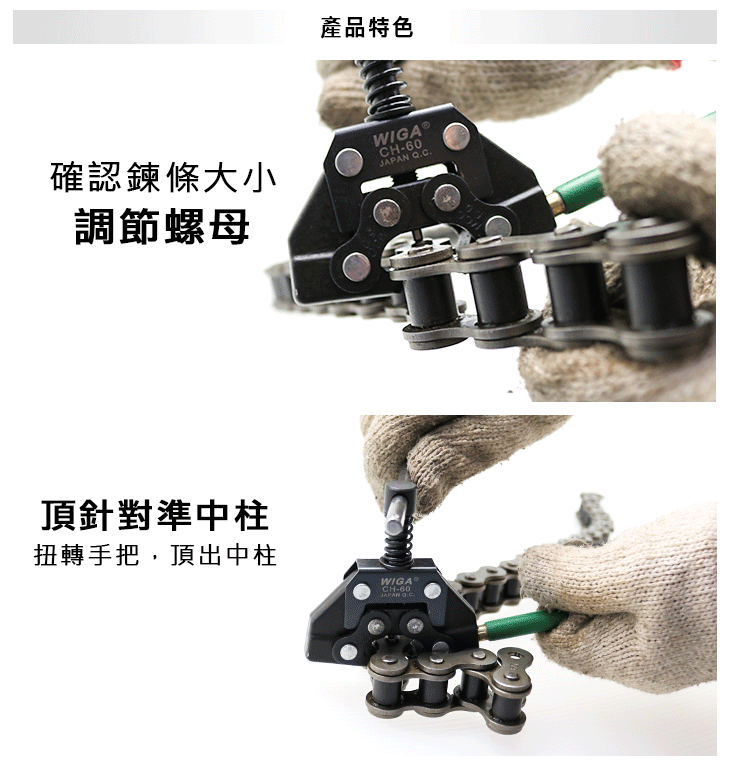 產品特色

確認鍊條大小
調節螺母

WIGA®
CH-60
JAPAN Q.C.

頂針對準中柱
扭轉手把，頂出中柱

WIGA®
CH-60
JAPAN Q.C.