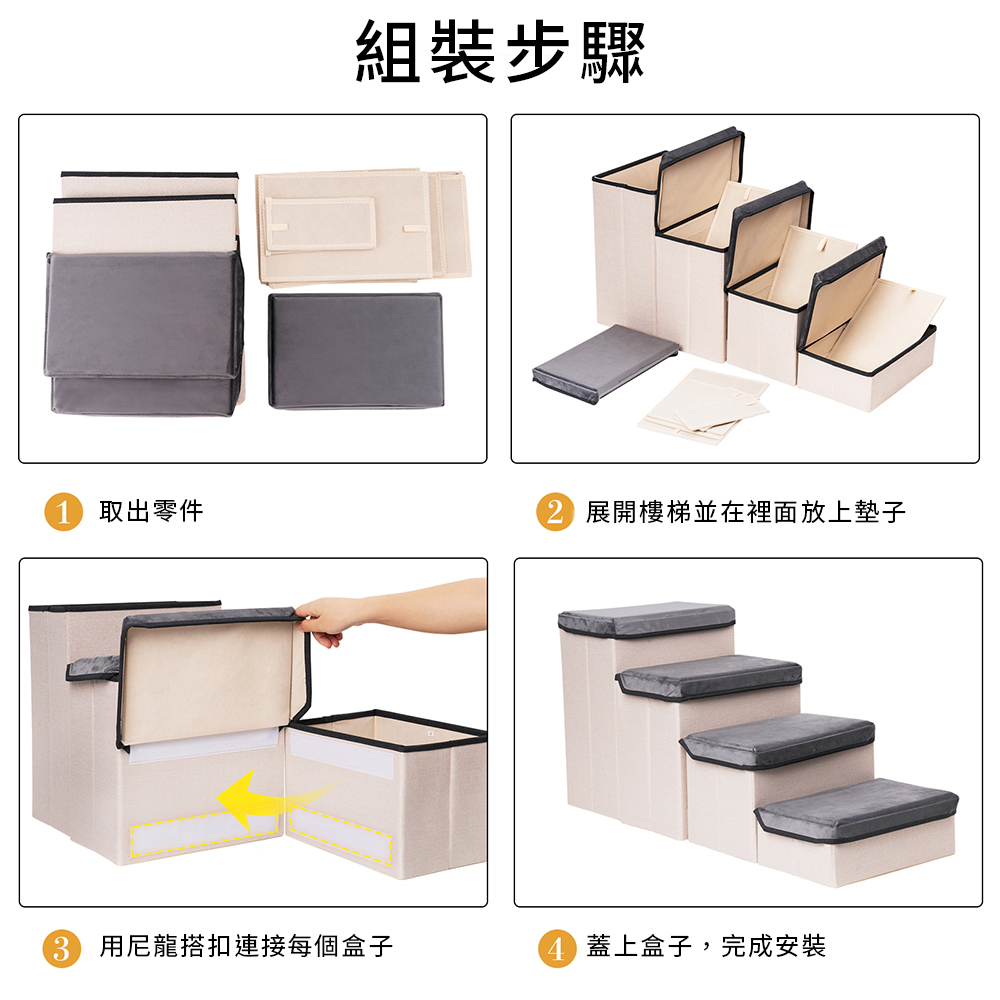 組裝步驟

1 取出零件

2 展開樓梯並在裡面放上墊子

3 用尼龍搭扣連接每個盒子

4 蓋上盒子，完成安裝