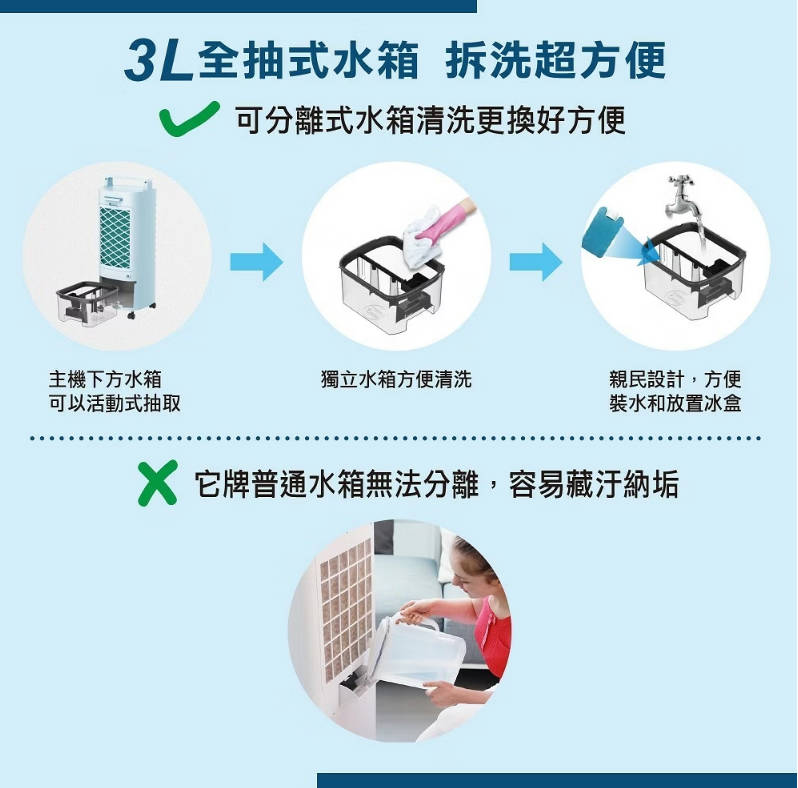 3L全抽式水箱 拆洗超方便

可分離式水箱清洗更換好方便

主機下方水箱
可以活動式抽取

獨立水箱方便清洗

親民設計，方便
裝水和放置冰盒

它牌普通水箱無法分離，容易藏汙納垢