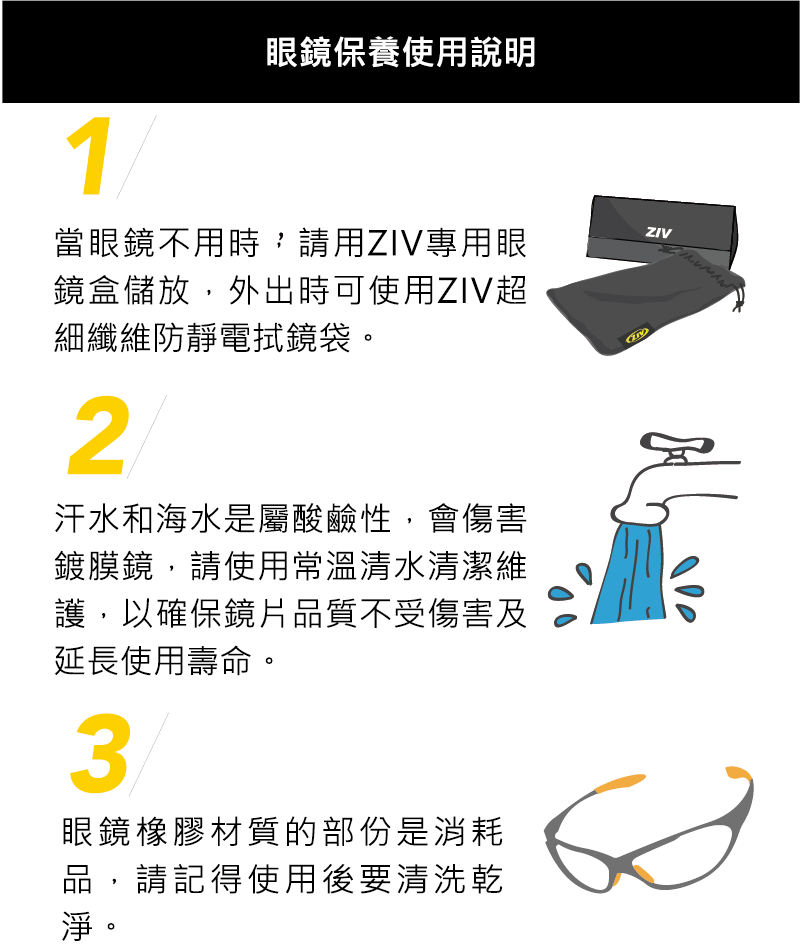 眼鏡保養使用說明

1

當眼鏡不用時，請用ZIV專用眼鏡盒儲放，外出時可使用ZIV超細纖維防靜電拭鏡袋。

ZIV

ZIV

2

汗水和海水是屬酸鹼性，會傷害鍍膜鏡，請使用常溫清水清潔維護，以確保鏡片品質不受傷害及延長使用壽命。

3

眼鏡橡膠材質的部份是消耗品，請記得使用後要清洗乾淨。