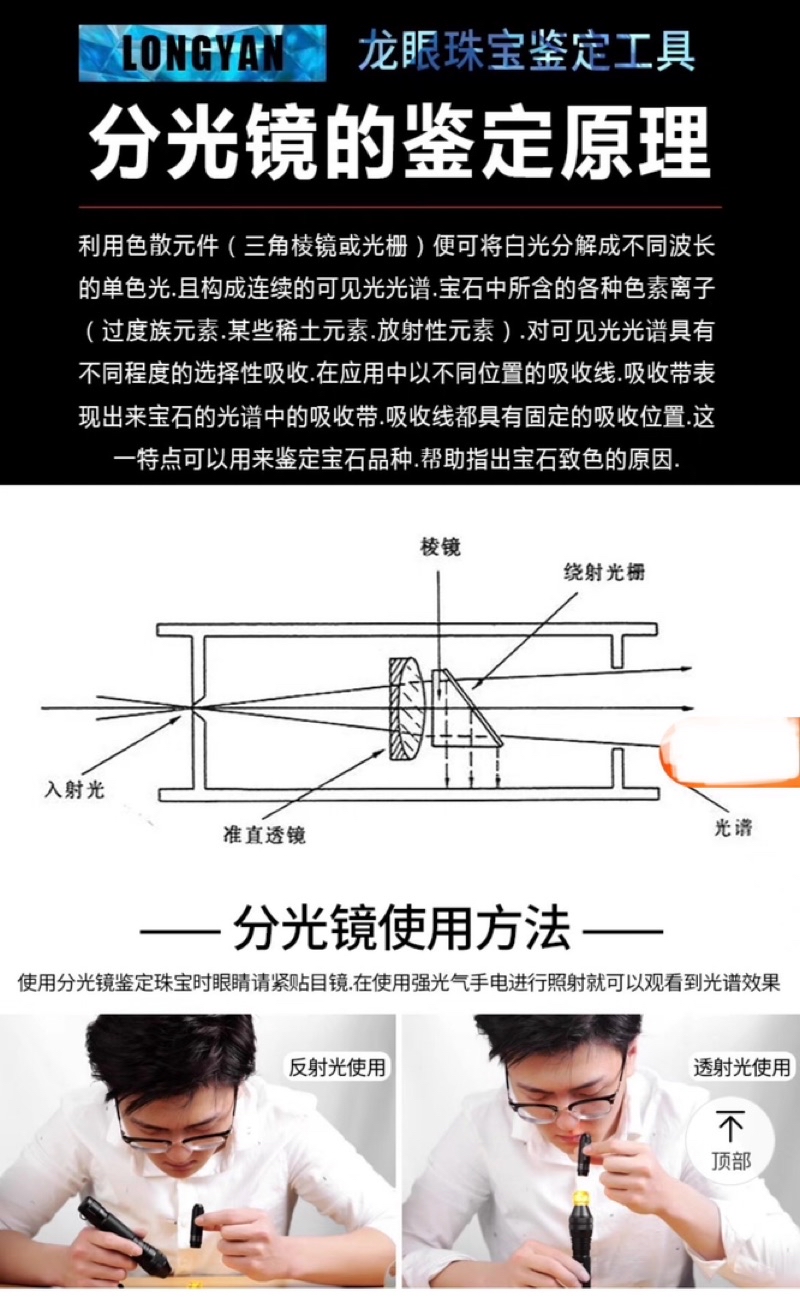 LONGYAN 龙眼珠宝鉴定工具

分光镜的鉴定原理

利用色散元件（三角棱镜或光栅）便可将白光分解成不同波长的单色光.且构成连续的可见光光谱.宝石中所含的各种色素离子（过度族元素.某些稀土元素.放射性元素）.对可见光光谱具有不同程度的选择性吸收.在应用中以不同位置的吸收线.吸收带表现出来宝石的光谱中的吸收带.吸收线都具有固定的吸收位置.这一特点可以用来鉴定宝石品种.帮助指出宝石致色的原因.

棱镜

绕射光栅

入射光

准直透镜

光谱

—— 分光镜使用方法 ——

使用分光镜鉴定珠宝时眼睛请紧贴目镜.在使用强光气手电进行照射就可以观看到光谱效果

反射光使用

透射光使用

顶部