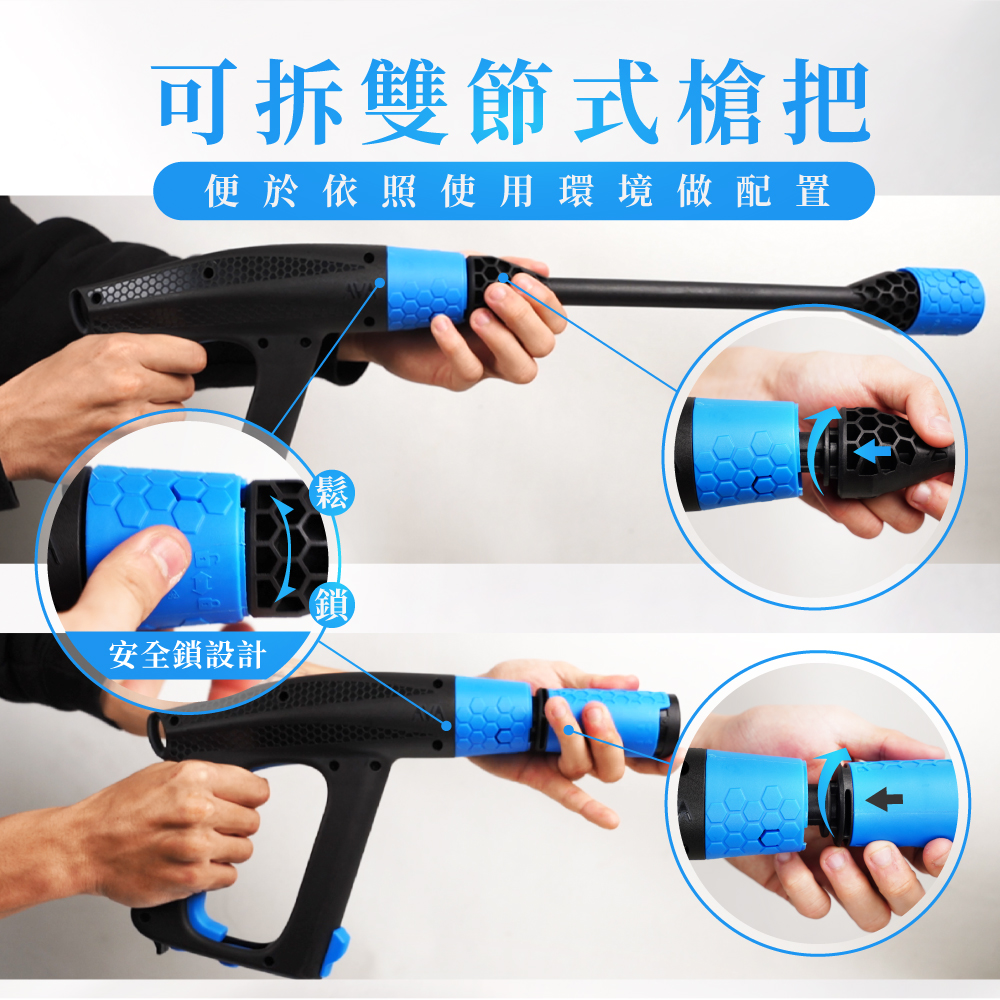 可拆雙節式槍把

便於依照使用環境做配置

鬆

鎖

安全鎖設計