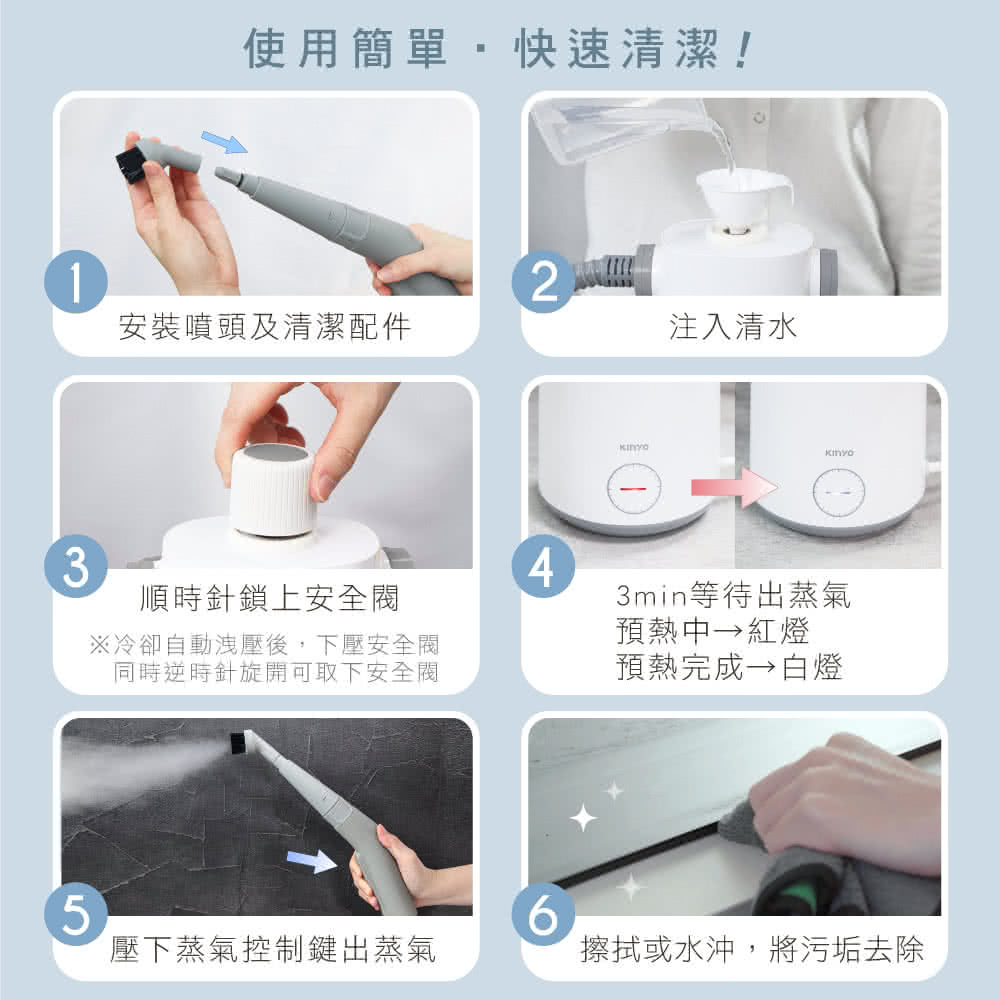 使用簡單・快速清潔！

1
安裝噴頭及清潔配件

2
注入清水

3
順時針鎖上安全閥
※冷卻自動洩壓後，下壓安全閥同時逆時針旋開可取下安全閥

KINYO
KINYO
4
3min等待出蒸氣
預熱中→紅燈
預熱完成→白燈

5
壓下蒸氣控制鍵出蒸氣

6
擦拭或水沖，將污垢去除