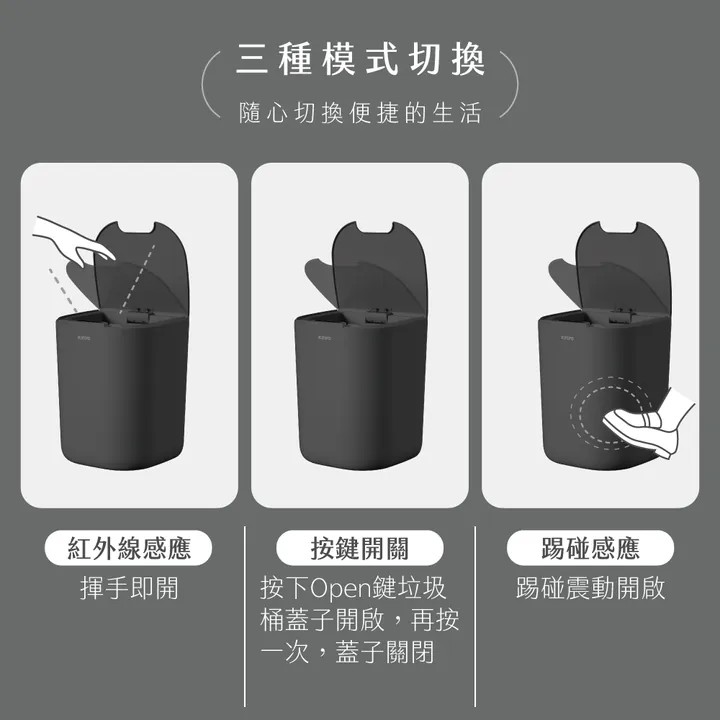 三種模式切換
隨心切換便捷的生活

紅外線感應
揮手即開

按鍵開關
按下Open鍵垃圾桶蓋子開啟，再按一次，蓋子關閉

踢碰感應
踢碰震動開啟