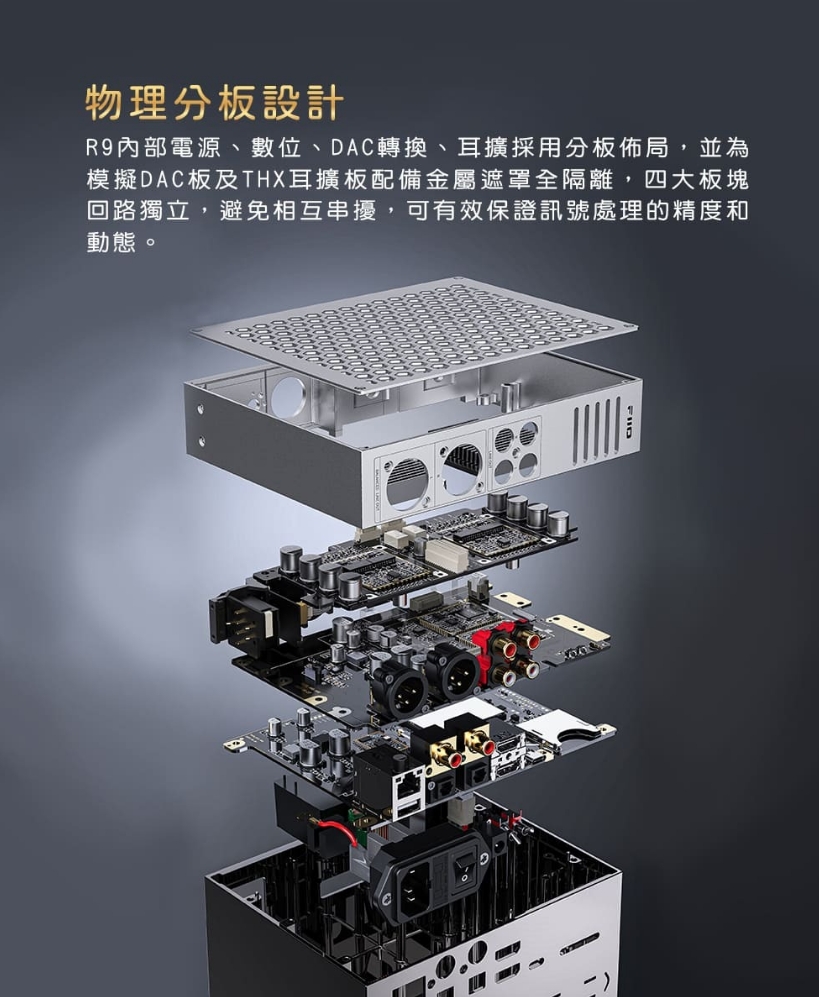 物理分板設計

R9內部電源、數位、DAC轉換、耳擴採用分板佈局，並為模擬DAC板及THX耳擴板配備金屬遮罩全隔離，四大板塊回路獨立，避免相互串擾，可有效保證訊號處理的精度和動態。

FiiO