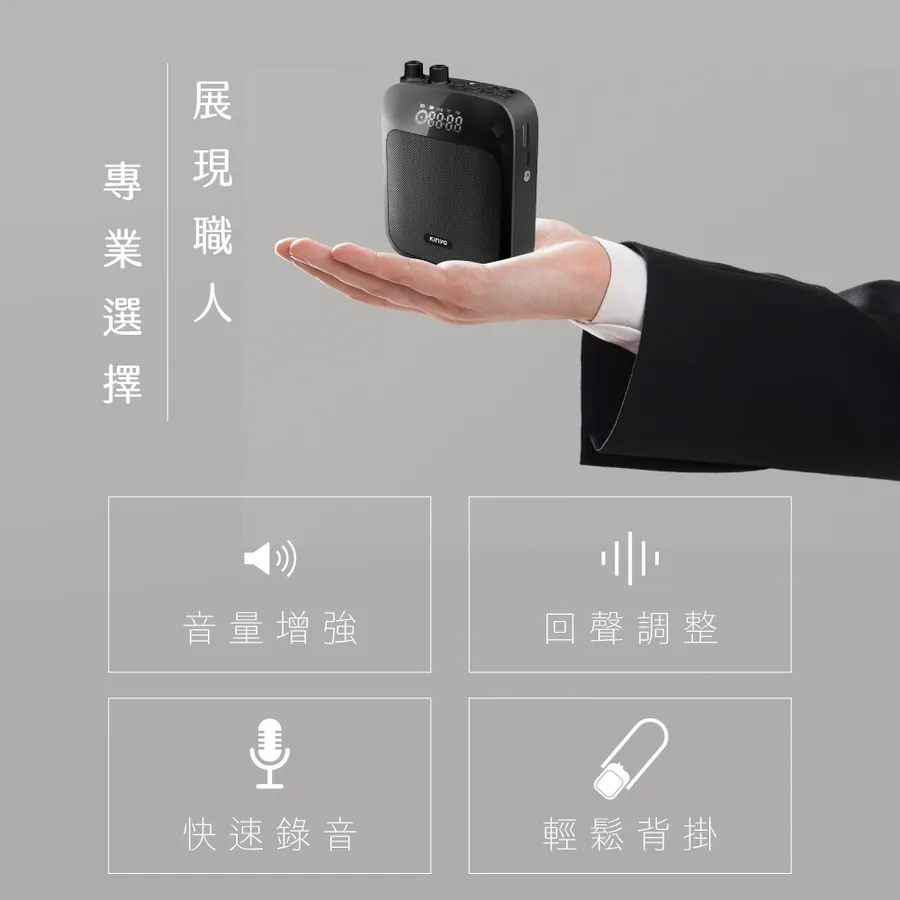 展現職人

專業選擇

KINYO

音量增強

回聲調整

快速錄音

輕鬆背掛