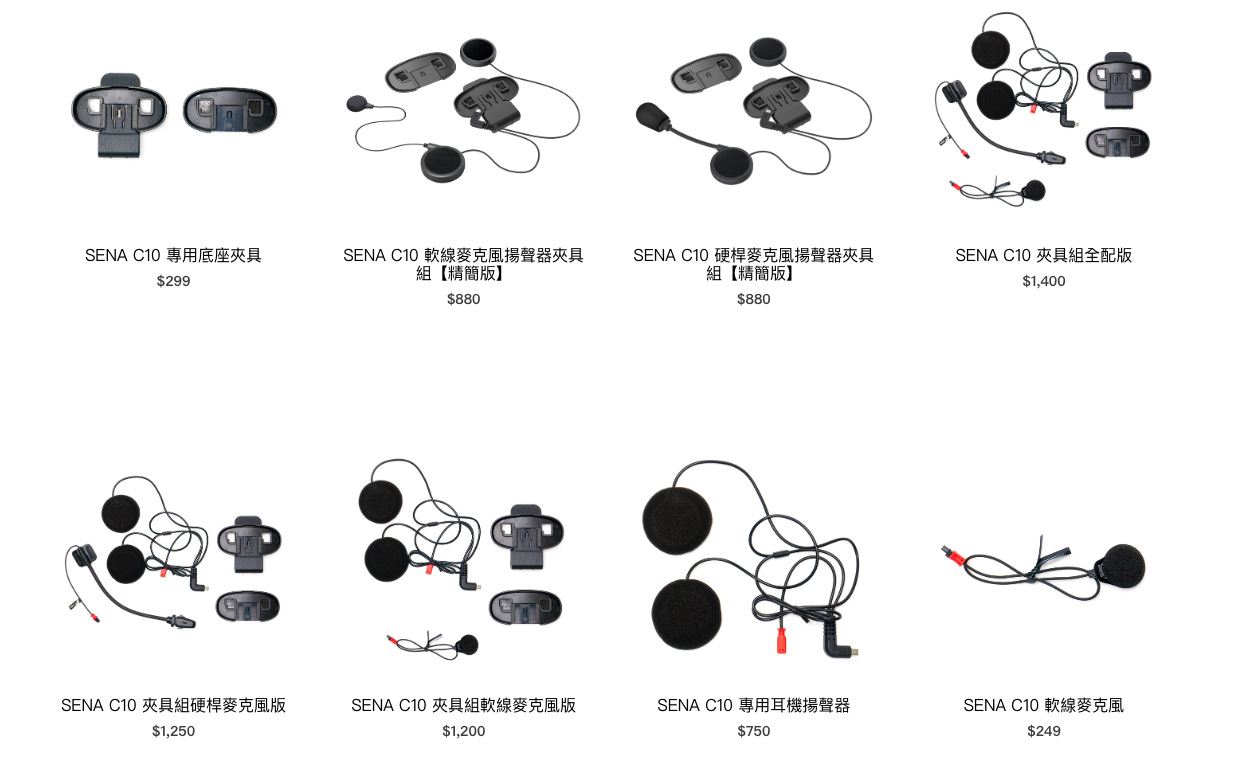 SENA C10 專用底座夾具
$299

SENA C10 軟線麥克風揚聲器夾具組【精簡版】
$880

SENA C10 硬桿麥克風揚聲器夾具組【精簡版】
$880

SENA C10 夾具組全配版
$1,400

SENA C10 夾具組硬桿麥克風版
$1,250

SENA C10 夾具組軟線麥克風版
$1,200

SENA C10 專用耳機揚聲器
$750

SENA C10 軟線麥克風
$249