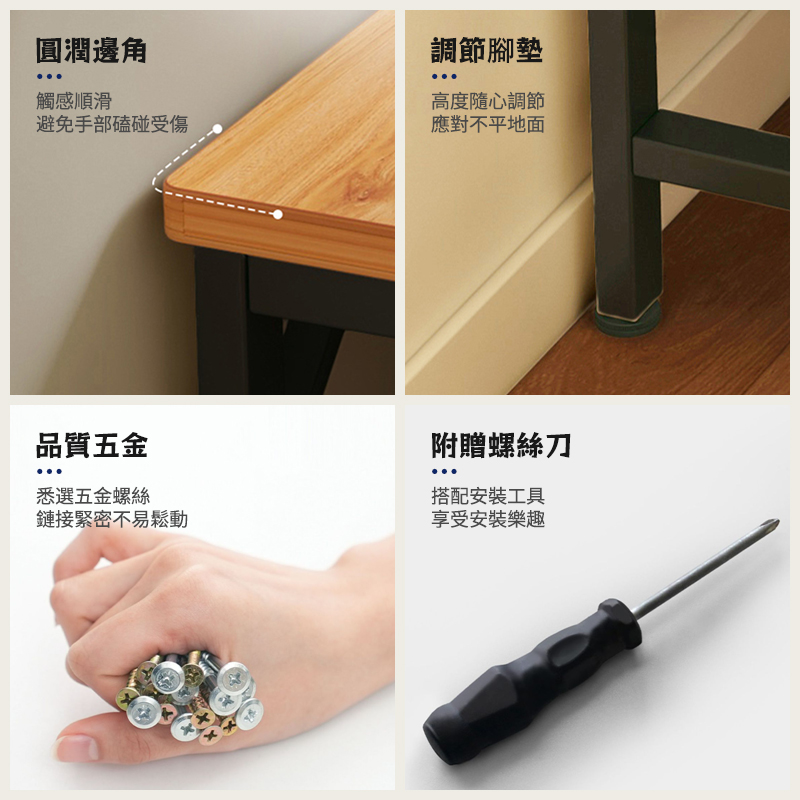 圓潤邊角

觸感順滑
避免手部磕碰受傷

調節腳墊

高度隨心調節
應對不平地面

品質五金

悉選五金螺絲
鏈接緊密不易鬆動

附贈螺絲刀

搭配安裝工具
享受安裝樂趣