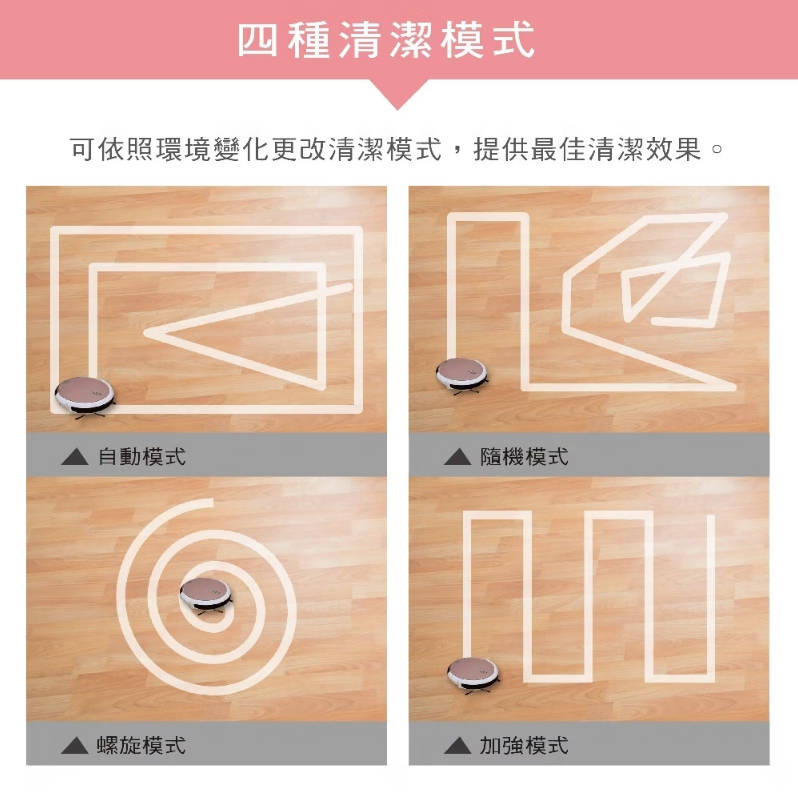 四種清潔模式

可依照環境變化更改清潔模式，提供最佳清潔效果。

▲ 自動模式

▲ 隨機模式

▲ 螺旋模式

▲ 加強模式