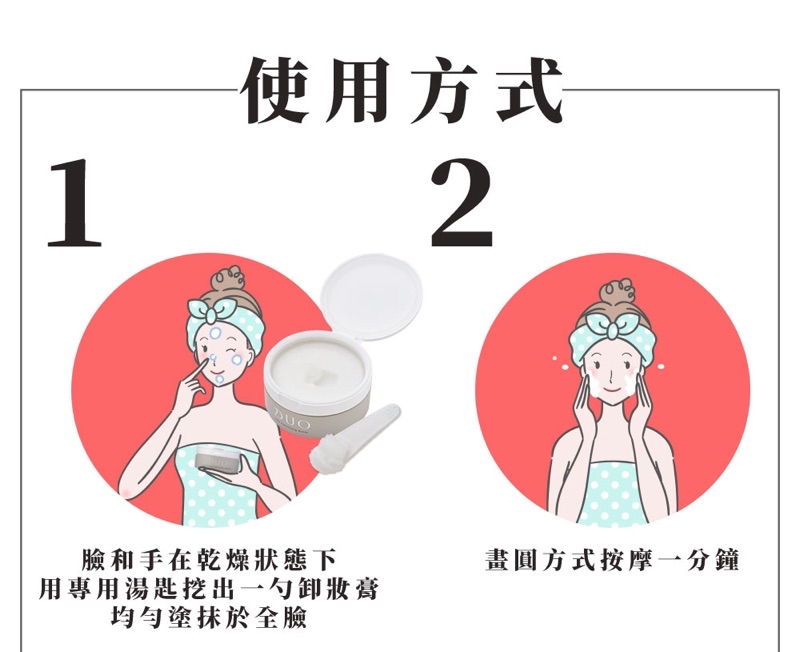 使用方式

1

DUO

DUO

臉和手在乾燥狀態下
用專用湯匙挖出一勺卸妝膏
均勻塗抹於全臉

2

畫圓方式按摩一分鐘