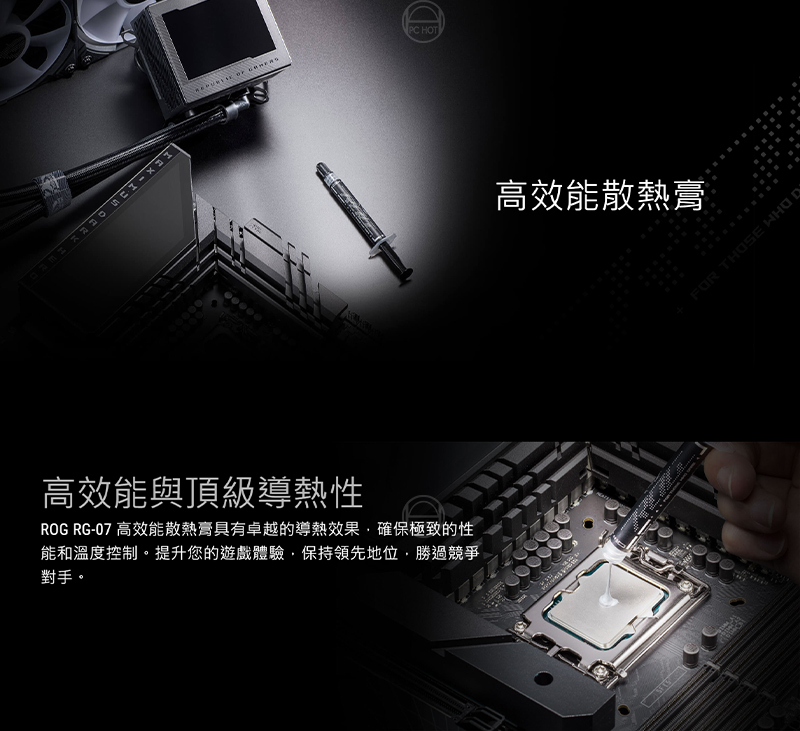 PC HOT

REPUBLIC OF GAMERS

高效能散熱膏

FOR THOSE WHO D

高效能與頂級導熱性

ROG RG-07 高效能散熱膏具有卓越的導熱效果，確保極致的性能和溫度控制。提升您的遊戲體驗，保持領先地位，勝過競爭對手。