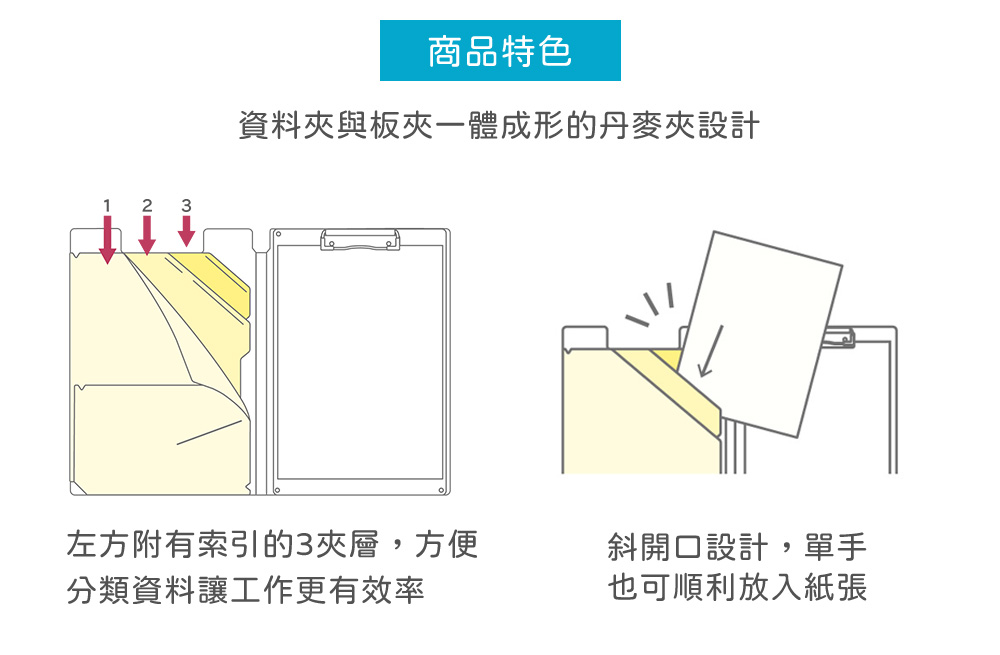 商品特色

資料夾與板夾一體成形的丹麥夾設計

1 2 3

左方附有索引的3夾層，方便分類資料讓工作更有效率

斜開口設計，單手也可順利放入紙張