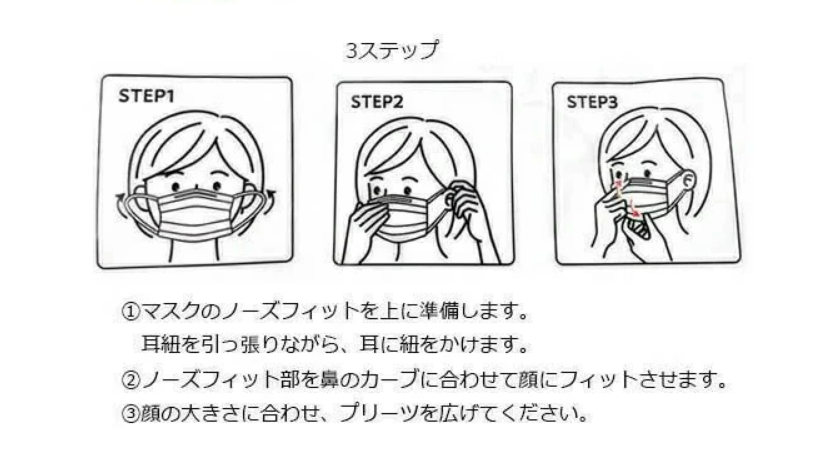 3ステップ

STEP1

STEP2

STEP3

①マスクのノーズフィットを上に準備します。
耳紐を引っ張りながら、耳に紐をかけます。
②ノーズフィット部を鼻のカーブに合わせて顔にフィットさせます。
③顔の大きさに合わせ、プリーツを広げてください。