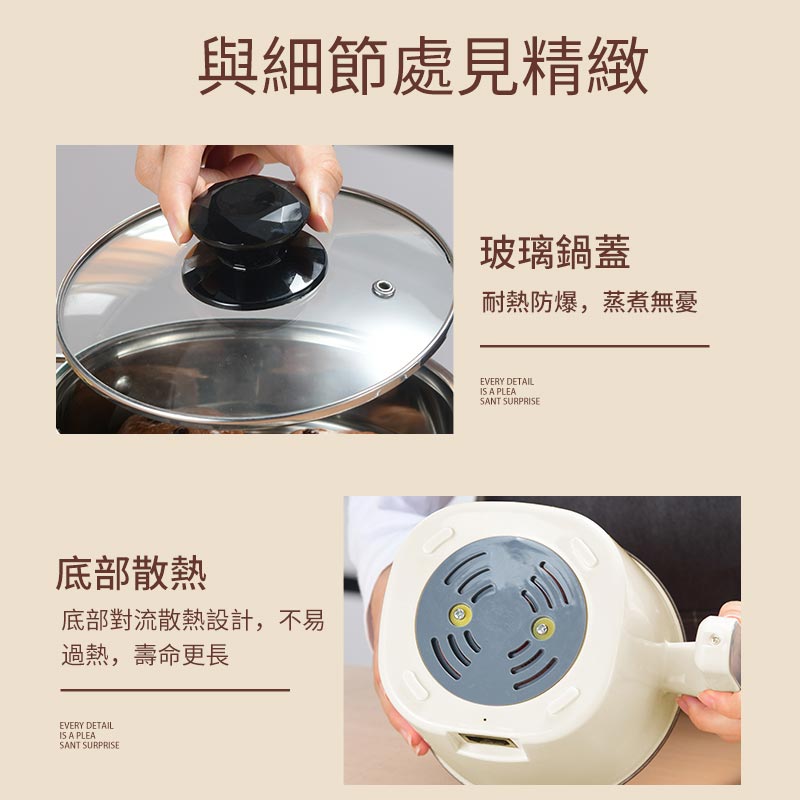 與細節處見精緻

玻璃鍋蓋

耐熱防爆，蒸煮無憂

EVERY DETAIL IS A PLEA SANT SURPRISE

底部散熱

底部對流散熱設計，不易過熱，壽命更長

EVERY DETAIL IS A PLEA SANT SURPRISE