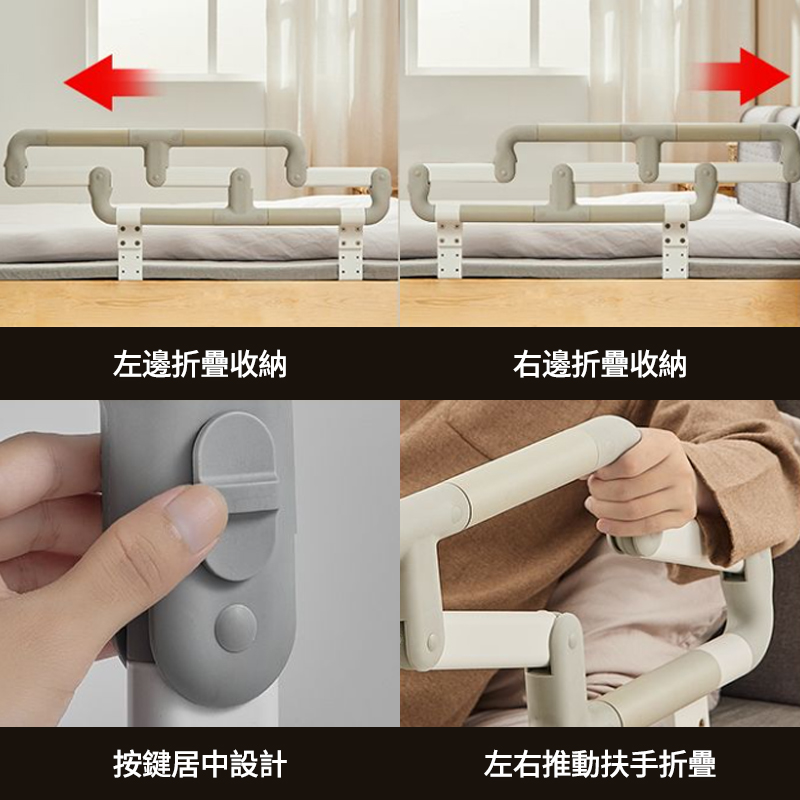 左邊折疊收納

右邊折疊收納

按鍵居中設計

左右推動扶手折疊