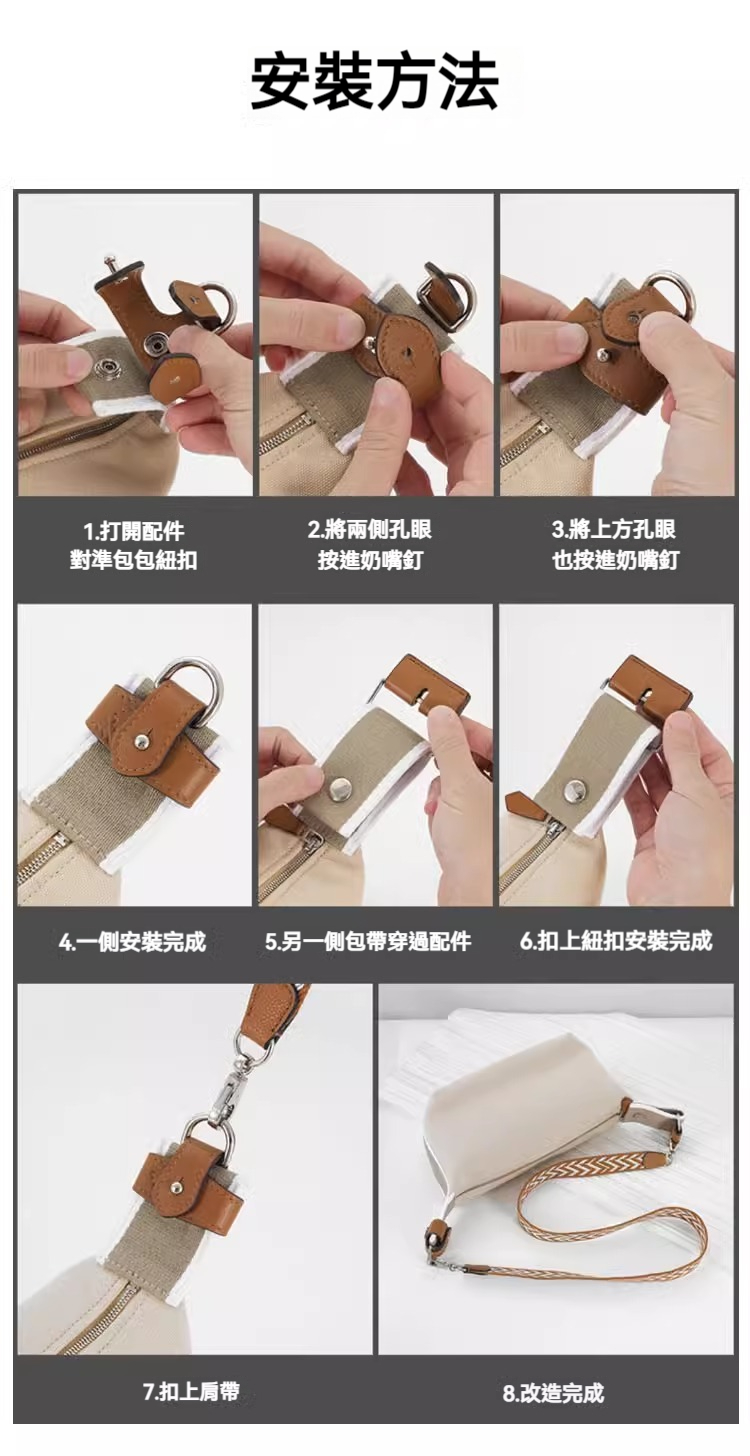 安裝方法

1.打開配件
對準包包紐扣

2.將兩側孔眼
按進奶嘴釘

3.將上方孔眼
也按進奶嘴釘

4.一側安裝完成

5.另一側包帶穿過配件

6.扣上紐扣安裝完成

7.扣上肩帶

8.改造完成