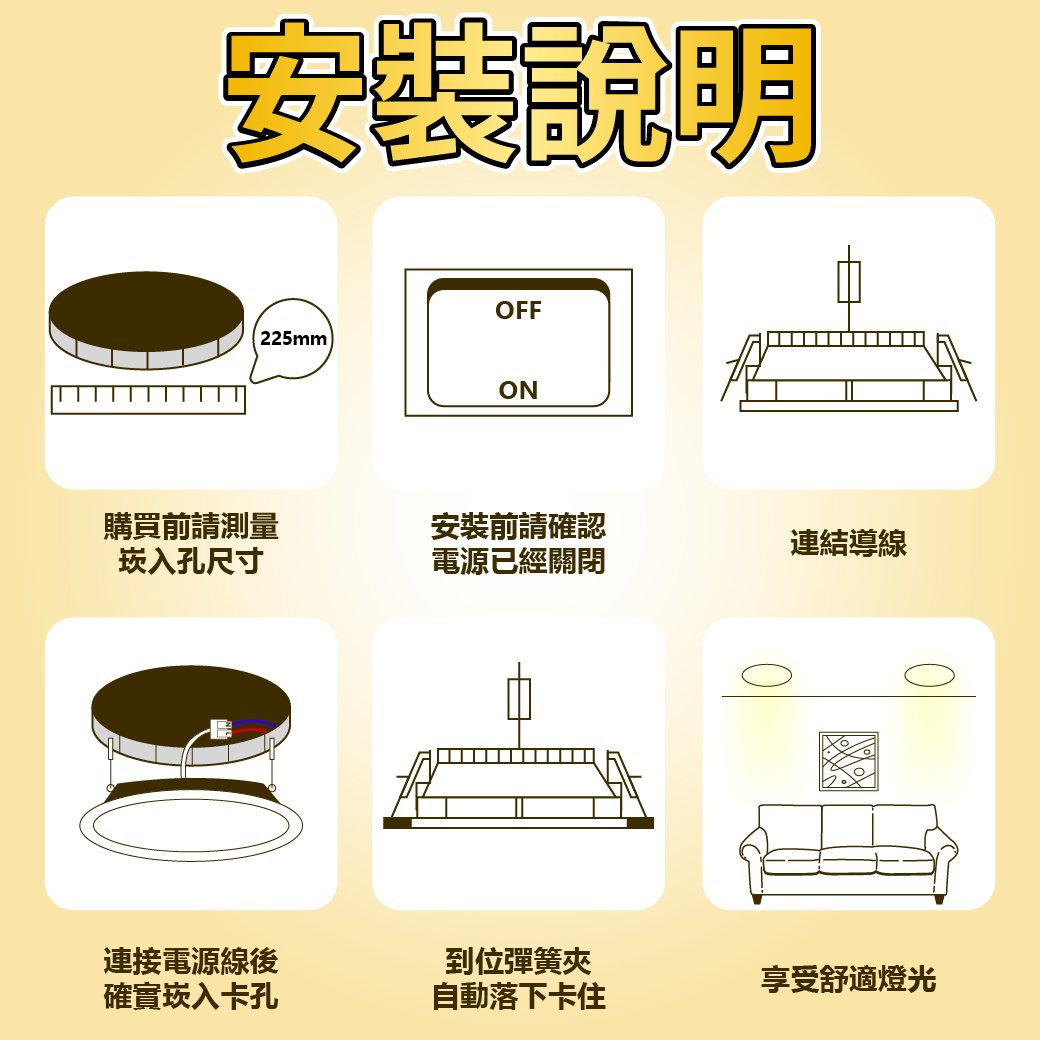 安裝說明

225mm

購買前請測量
崁入孔尺寸

OFF

ON

安裝前請確認
電源已經關閉

連結導線

連接電源線後
確實崁入卡孔

到位彈簧夾
自動落下卡住

享受舒適燈光