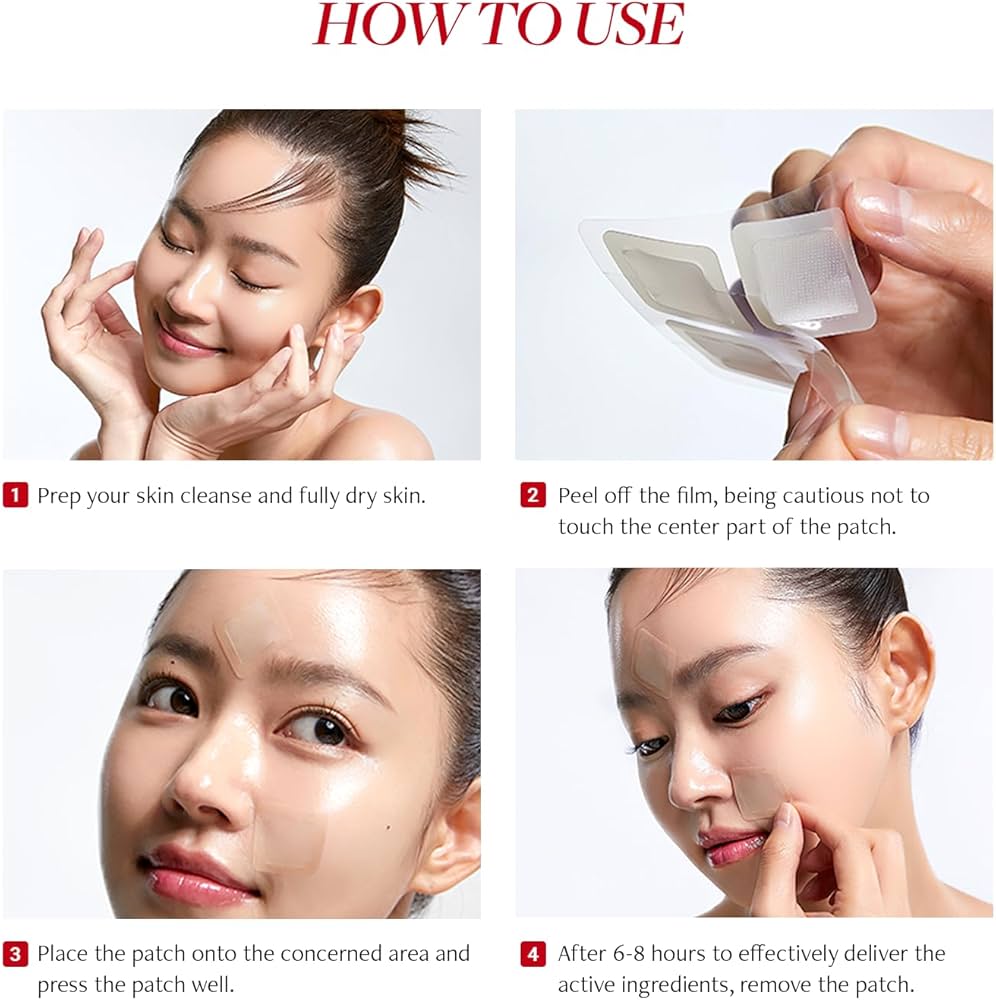 HOW TO USE

1 Prep your skin cleanse and fully dry skin.

2 Peel off the film, being cautious not to touch the center part of the patch.

3 Place the patch onto the concerned area and press the patch well.

4 After 6-8 hours to effectively deliver the active ingredients, remove the patch.