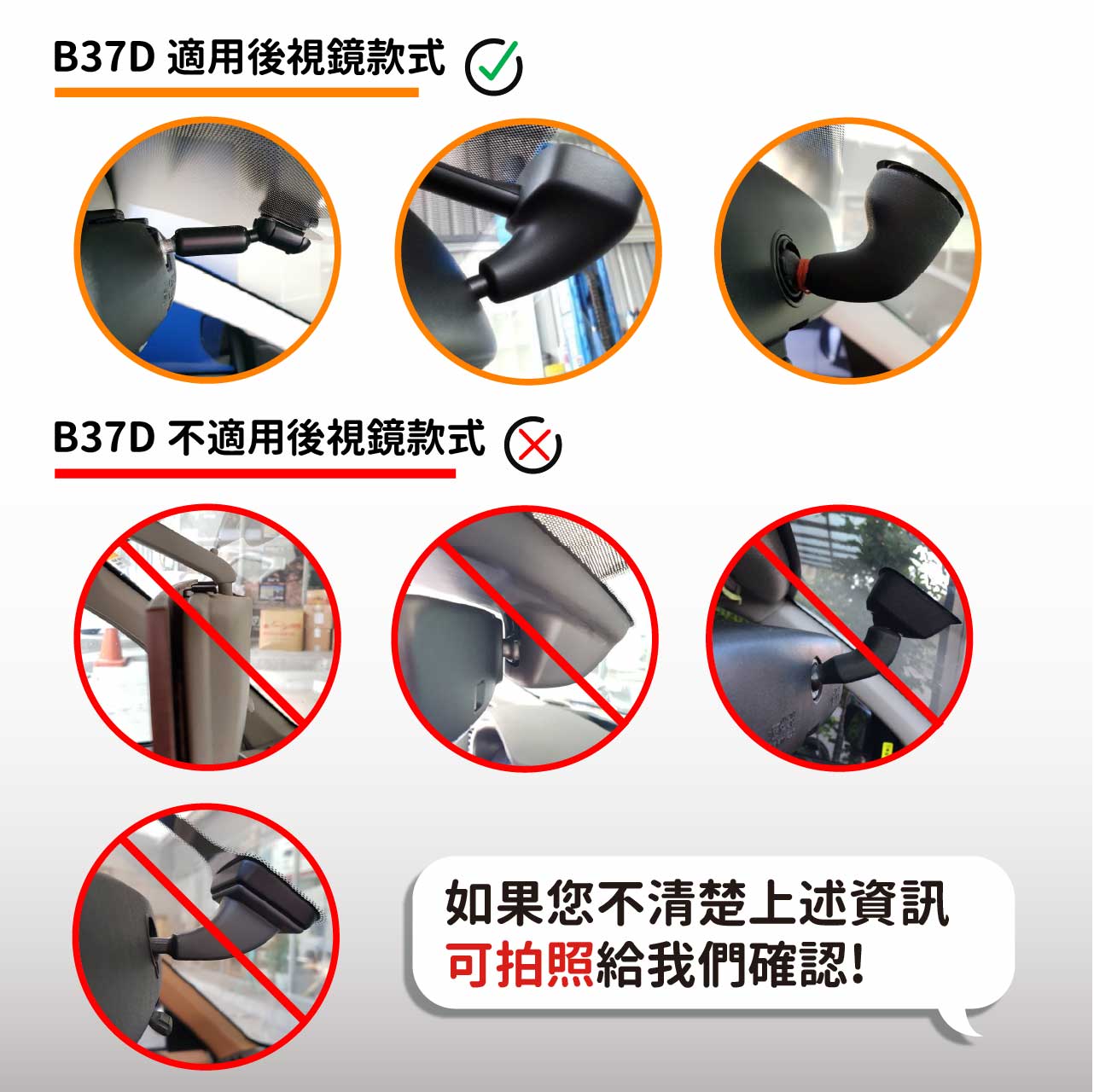 B37D 適用後視鏡款式

B37D 不適用後視鏡款式

如果您不清楚上述資訊
可拍照給我們確認!