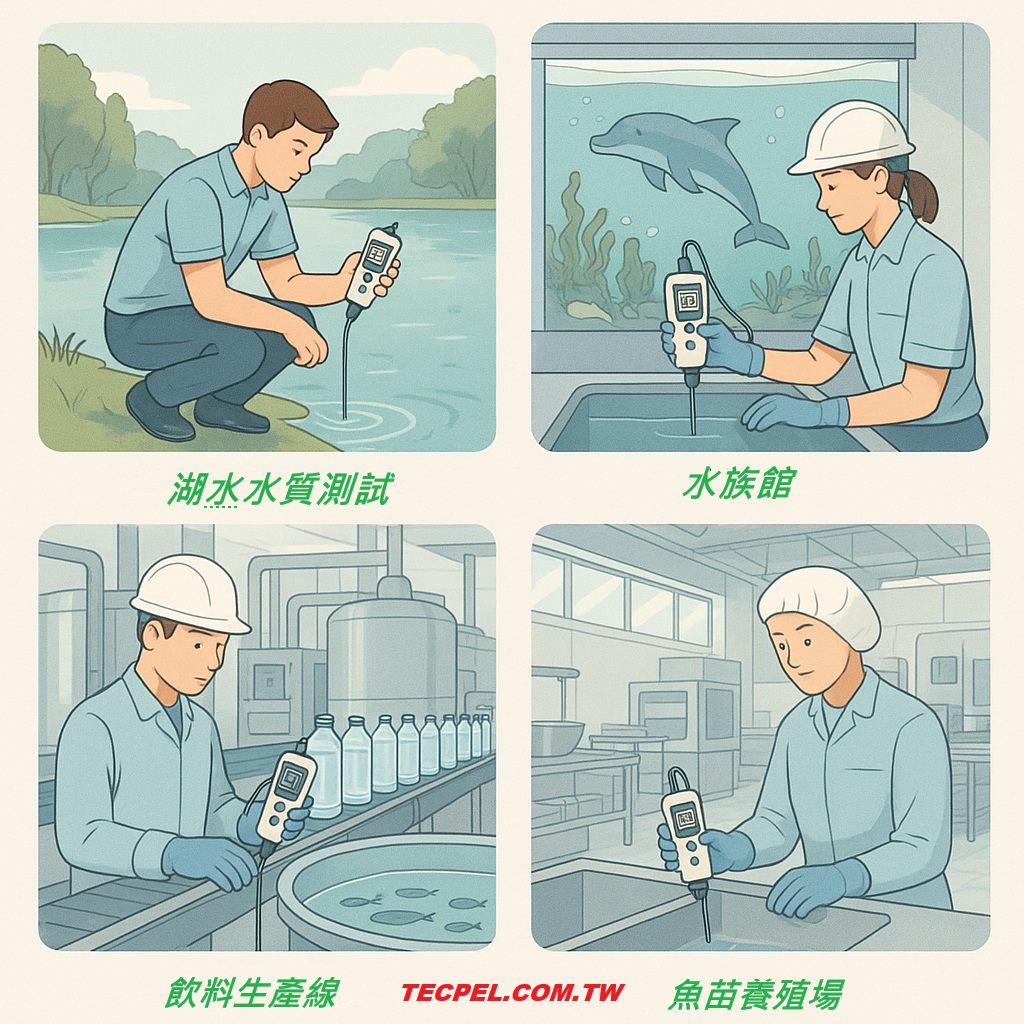 湖水水質測試

水族館

飲料生產線

TECPEL.COM.TW

魚苗養殖場