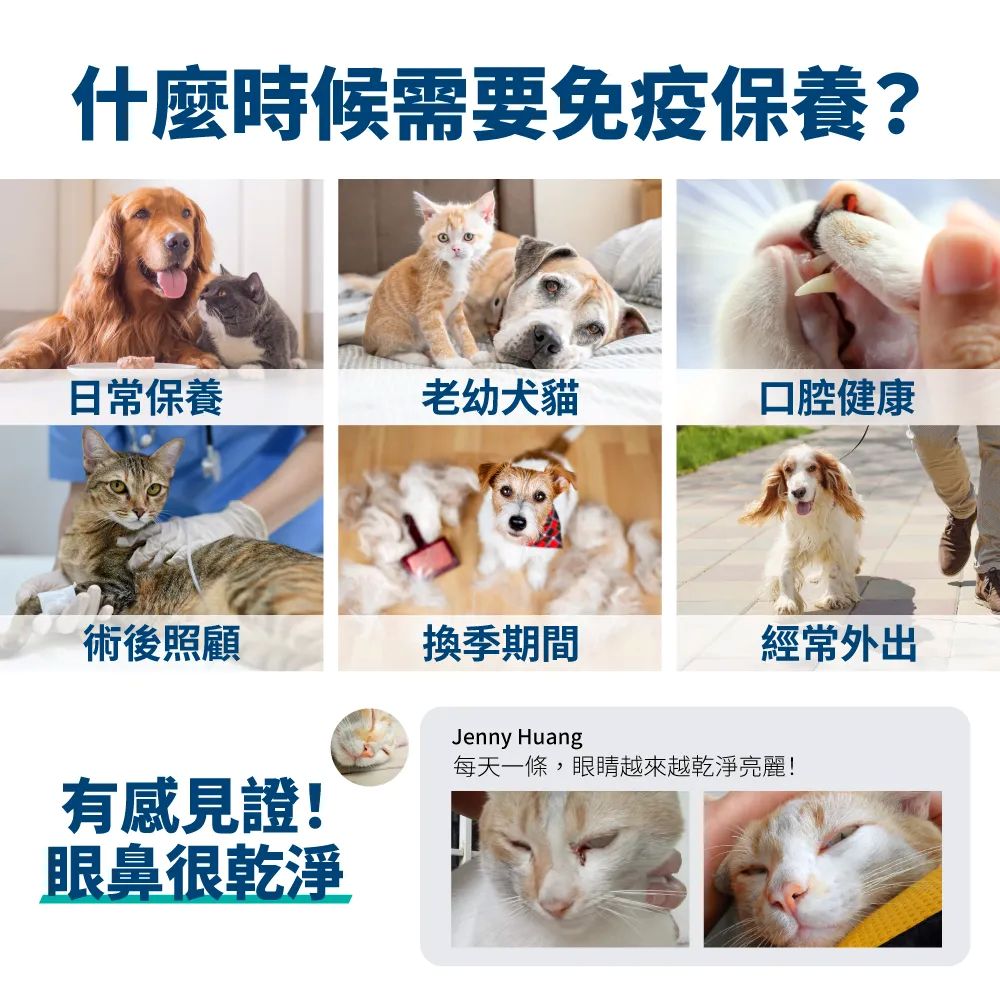 什麼時候需要免疫保養？

日常保養

老幼犬貓

口腔健康

術後照顧

換季期間

經常外出

有感見證！
眼鼻很乾淨

Jenny Huang
每天一條，眼睛越來越乾淨亮麗！