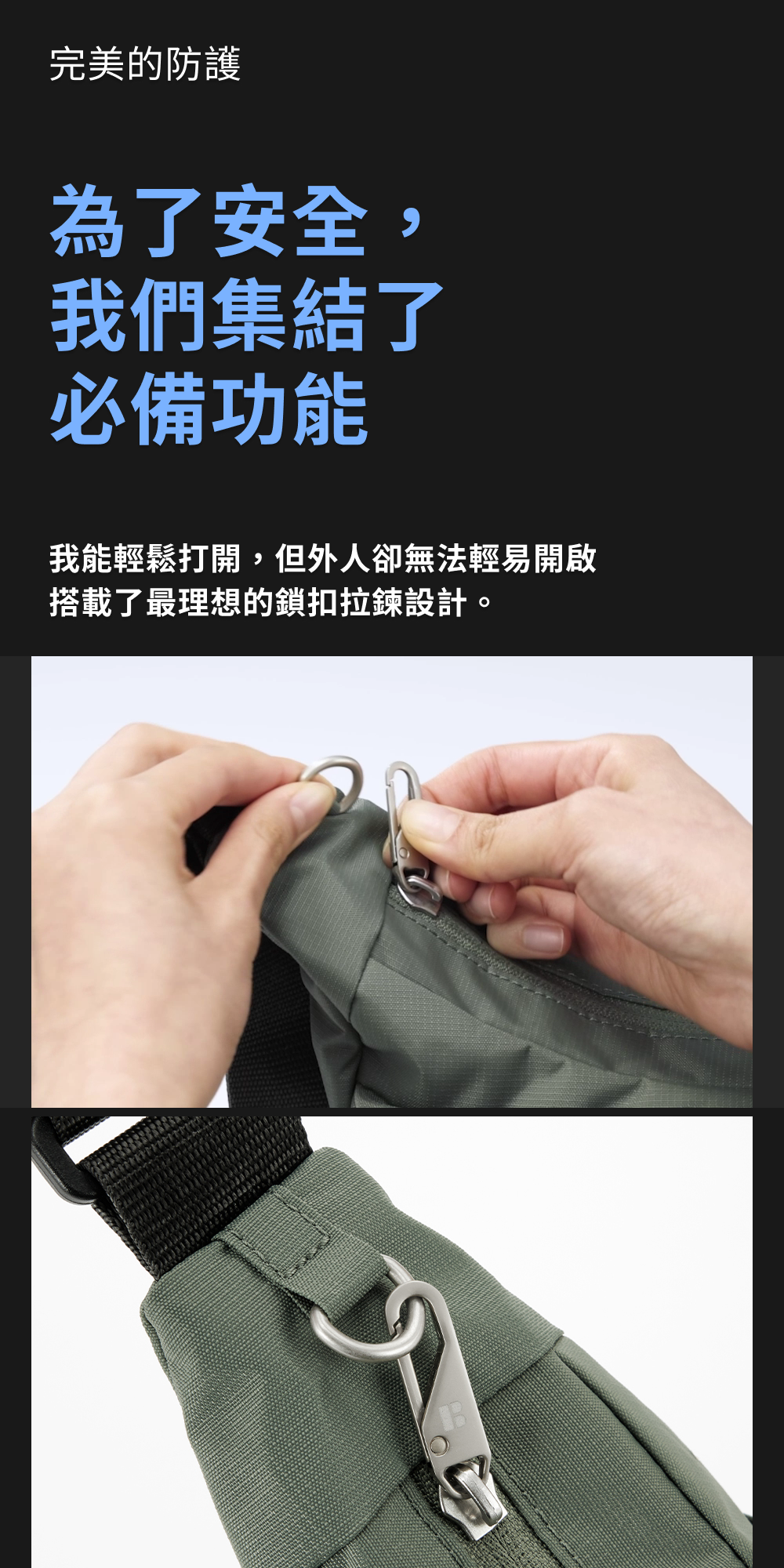 完美的防護

為了安全，
我們集結了
必備功能

我能輕鬆打開，但外人卻無法輕易開啟
搭載了最理想的鎖扣拉鍊設計。